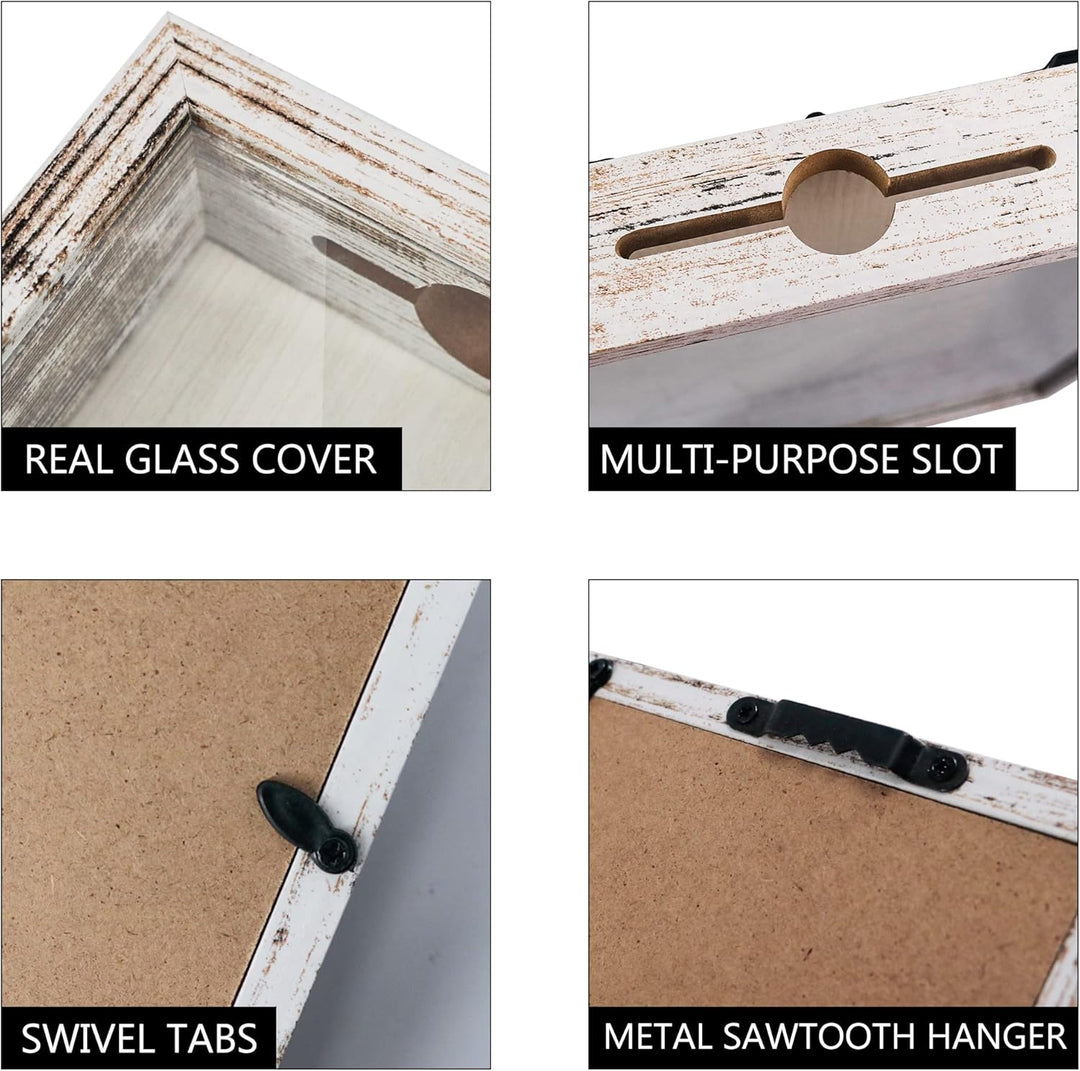 REAL GLASS COVER

MULTI-PURPOSE SLOT

SWIVEL TABS

METAL SAWTOOTH HANGER