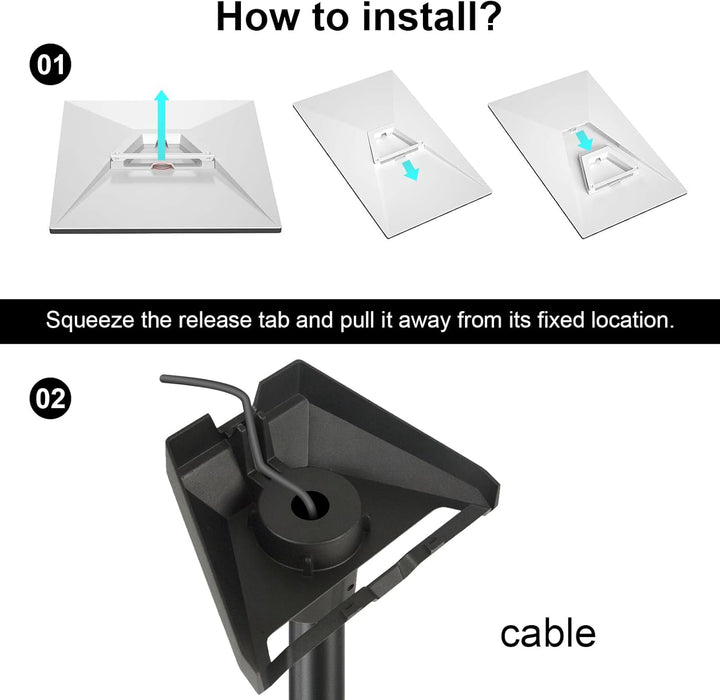 How to install?

01

Squeeze the release tab and pull it away from its fixed location.

02

cable