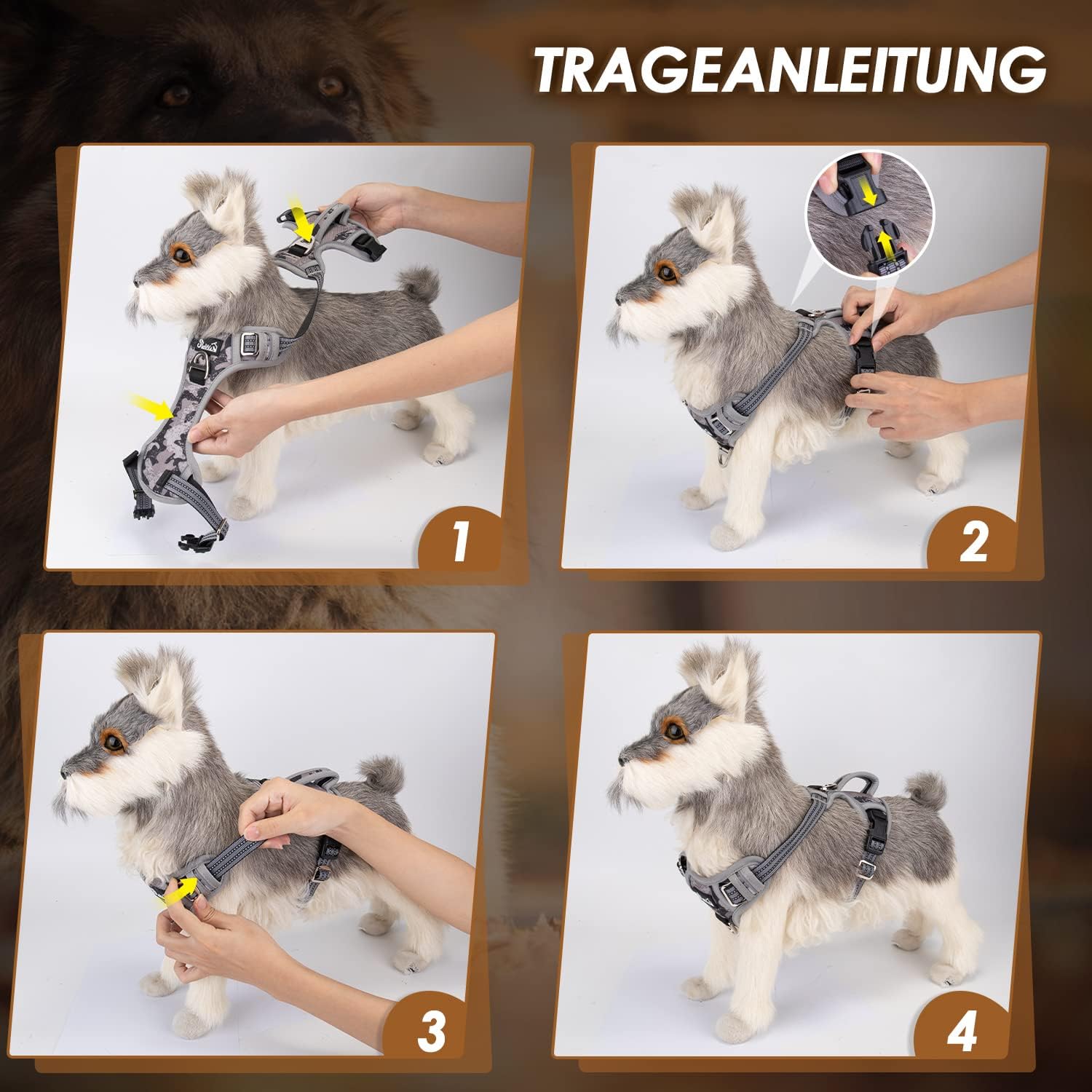 TRAGEANLEITUNG

1

2

3

4