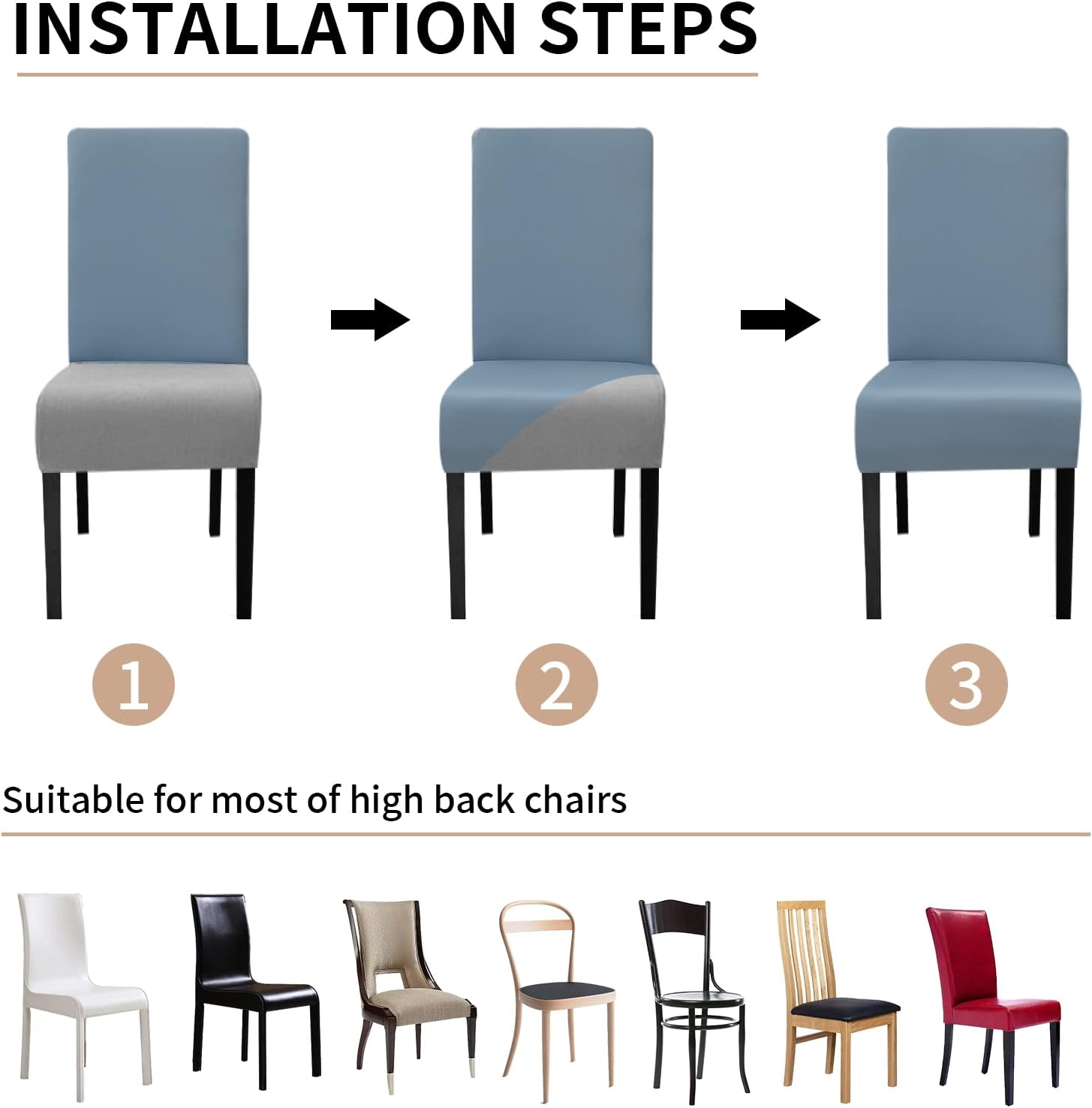 INSTALLATION STEPS

1

2

3

Suitable for most of high back chairs