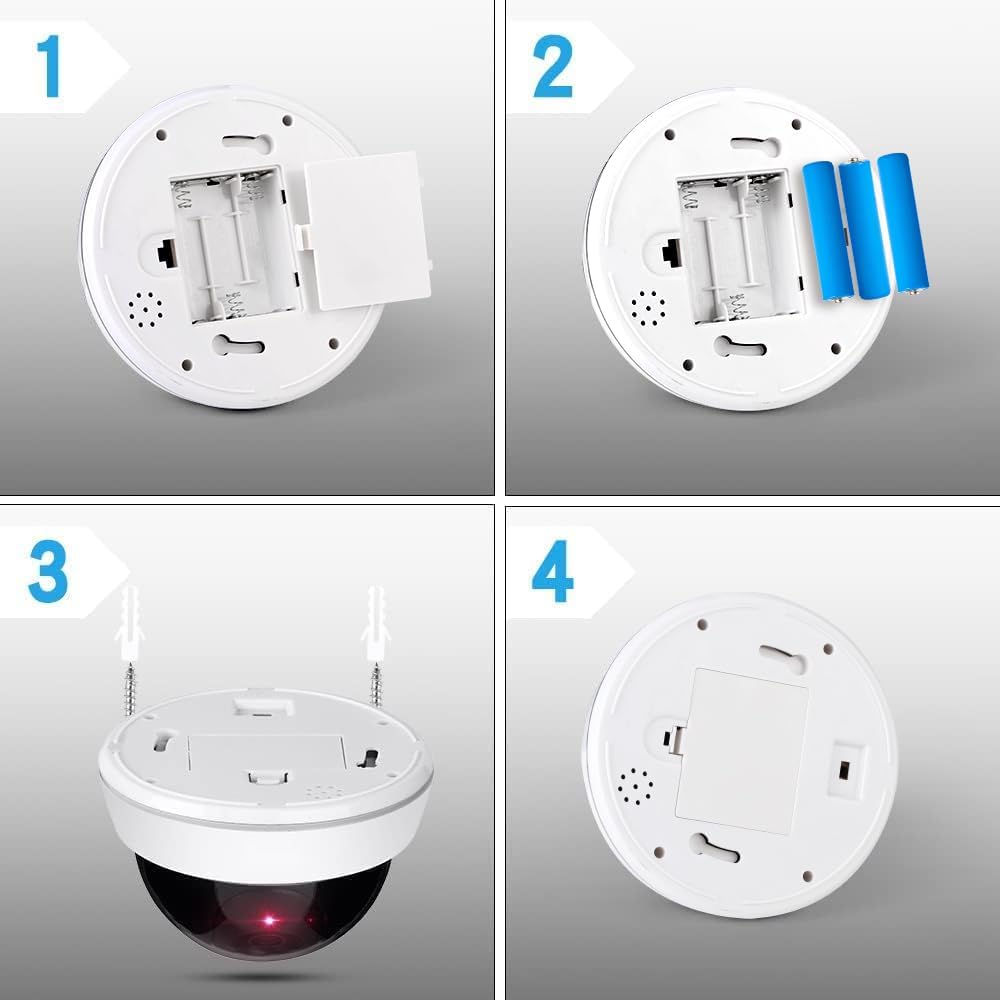 1

2

3

4