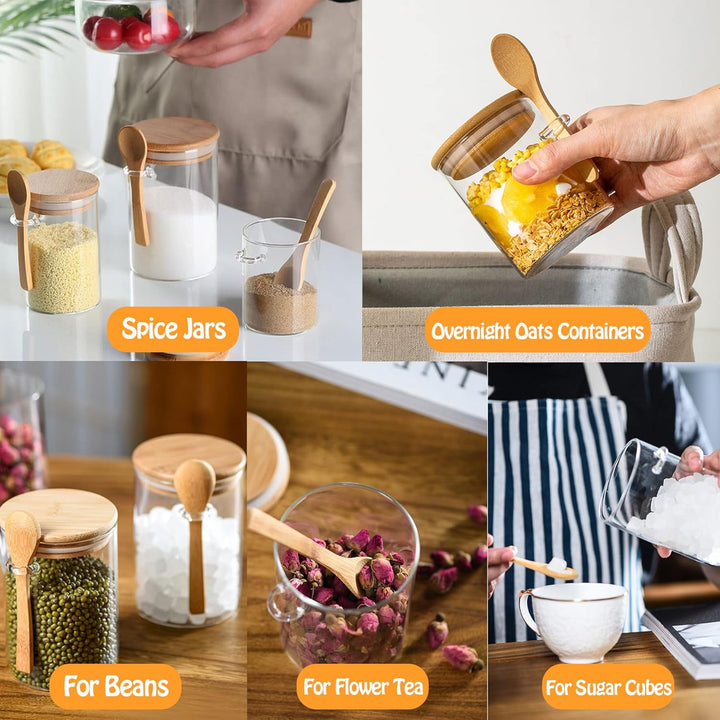 Spice Jars

Overnight Oats Containers

For Beans

For Flower Tea

For Sugar Cubes