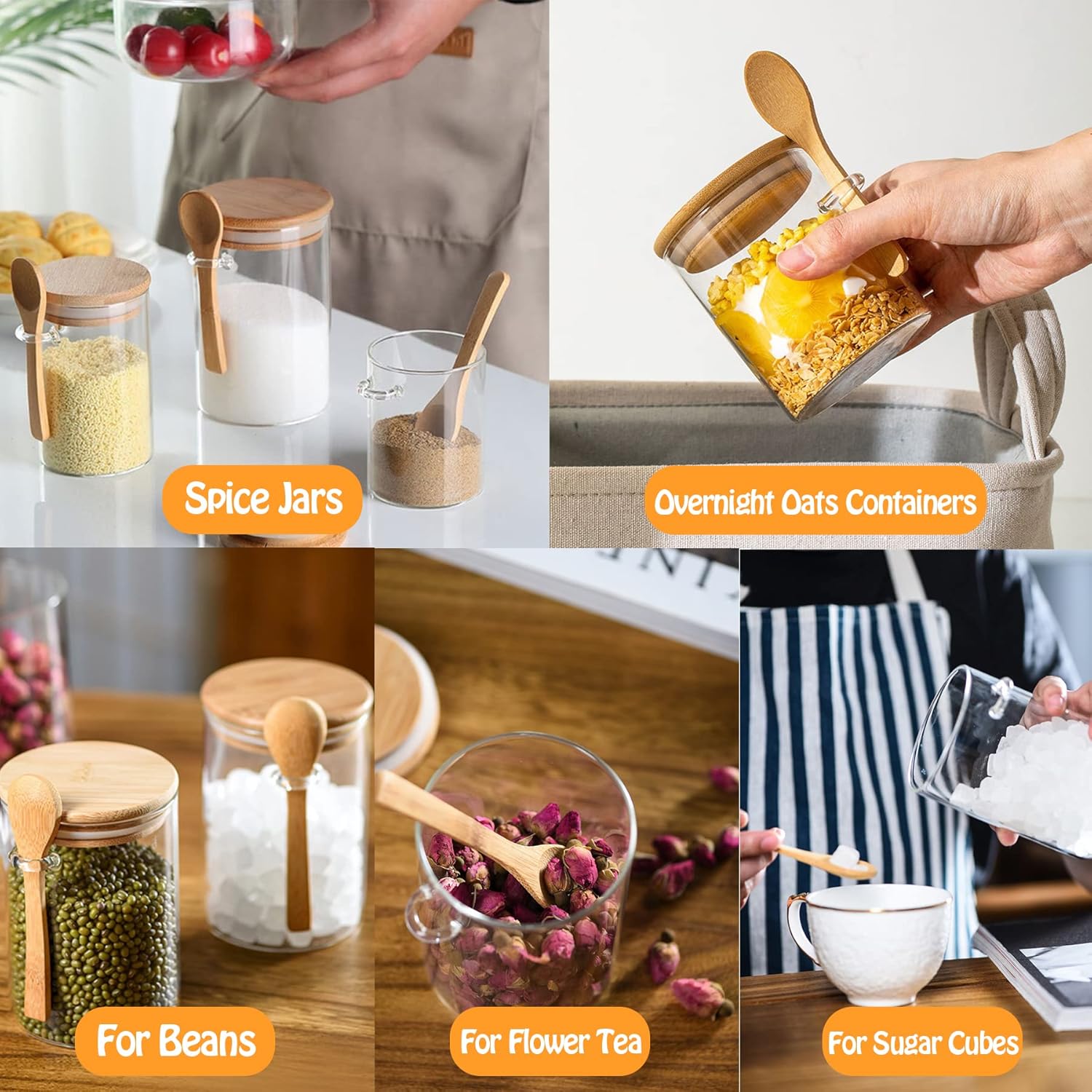 Spice Jars

Overnight Oats Containers

For Beans

For Flower Tea

For Sugar Cubes