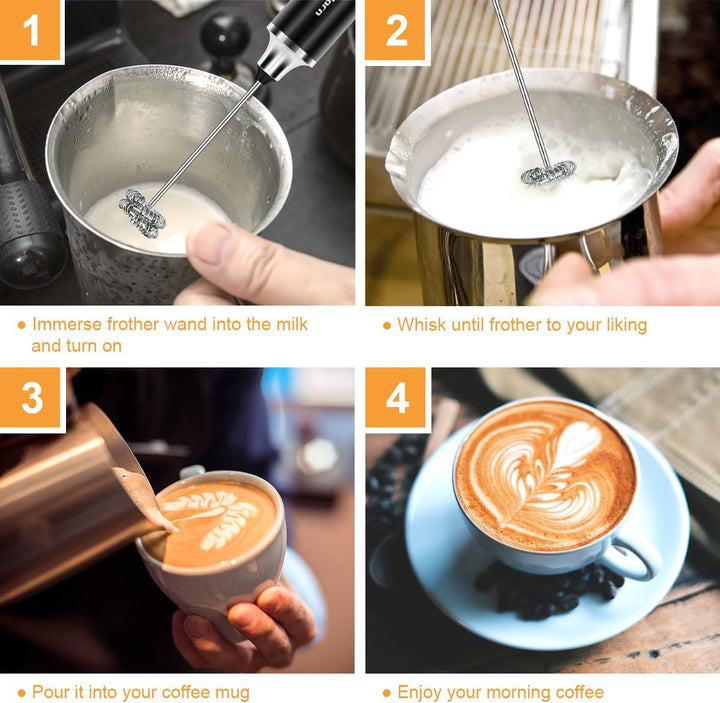 1

● Immerse frother wand into the milk and turn on

2

● Whisk until frother to your liking

3

● Pour it into your coffee mug

4

● Enjoy your morning coffee