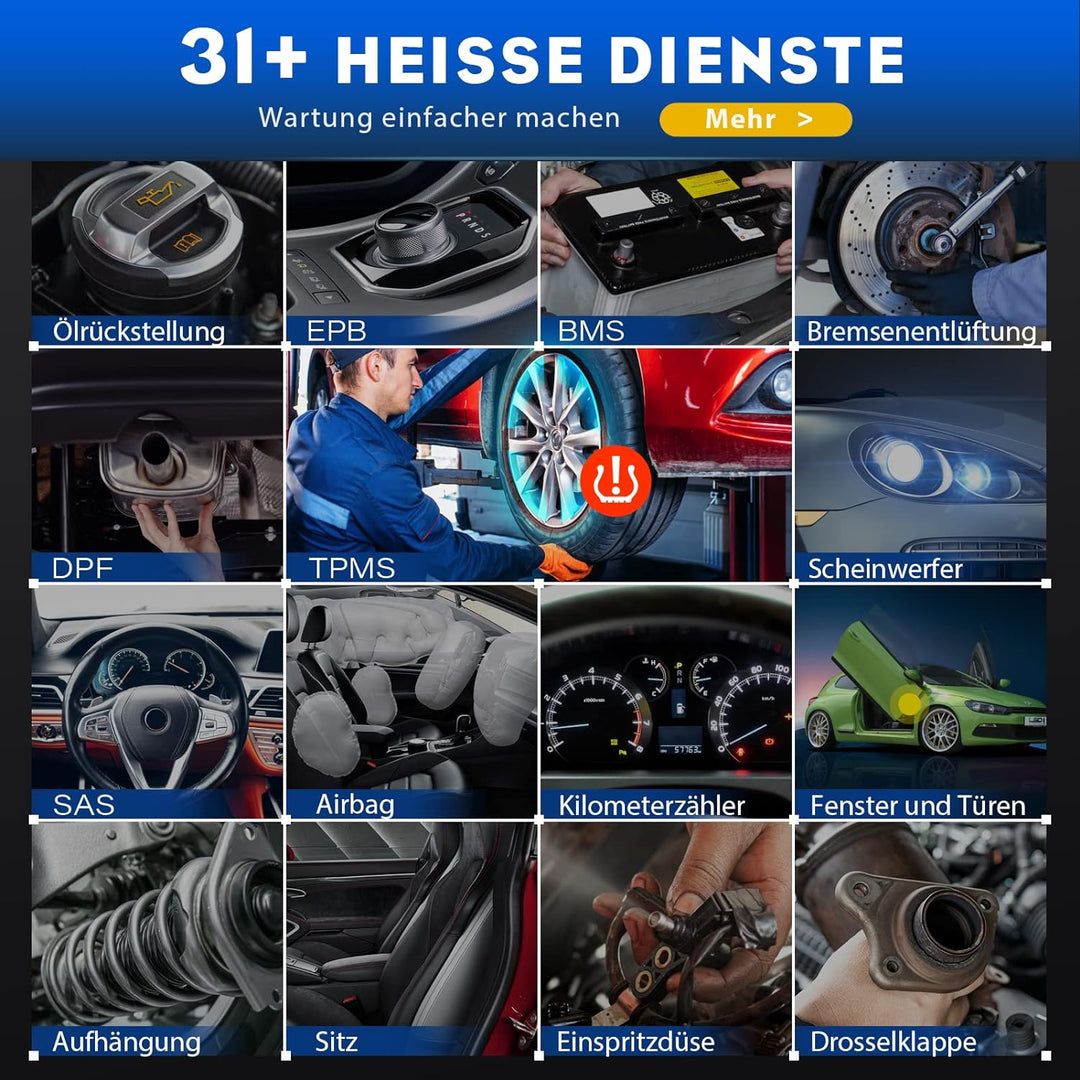 31+ HEISSE DIENSTE
Wartung einfacher machen
Mehr >

Ölrückstellung
EPB
BMS
Bremsenentlüftung
DPF
TPMS
Scheinwerfer
SAS
Airbag
Kilometerzähler
Fenster und Türen
Aufhängung
Sitz
Einspritzdüse
Drosselklappe