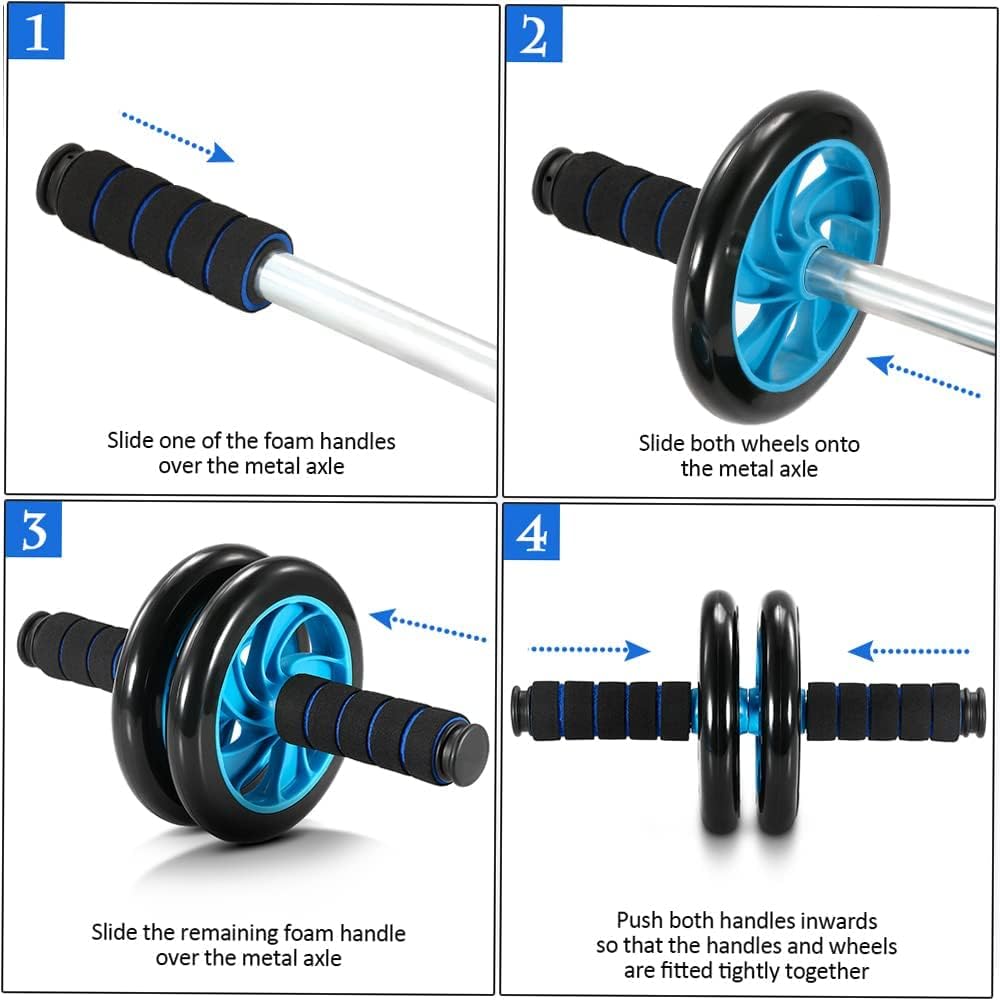 1

Slide one of the foam handles over the metal axle

2

Slide both wheels onto the metal axle

3

Slide the remaining foam handle over the metal axle

4

Push both handles inwards so that the handles and wheels are fitted tightly together