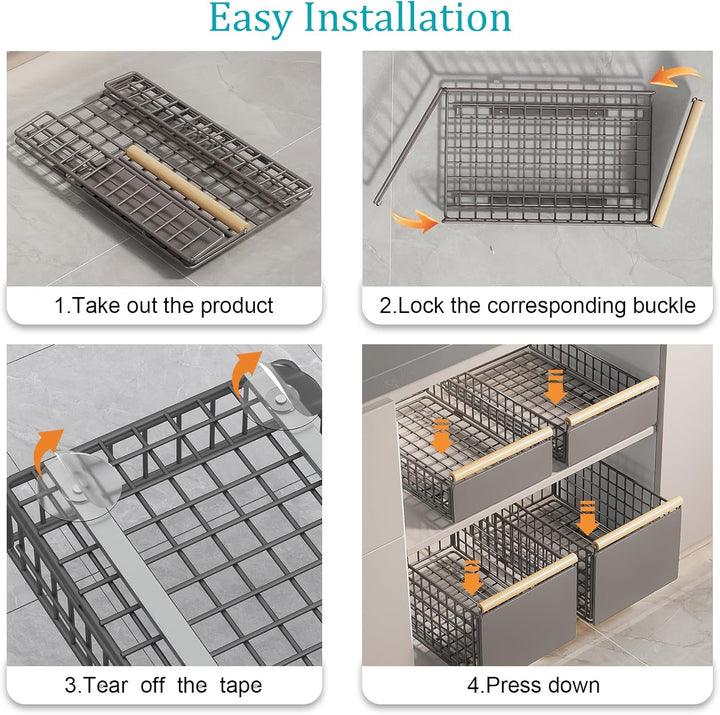 Easy Installation

1.Take out the product

2.Lock the corresponding buckle

3.Tear off the tape

4.Press down