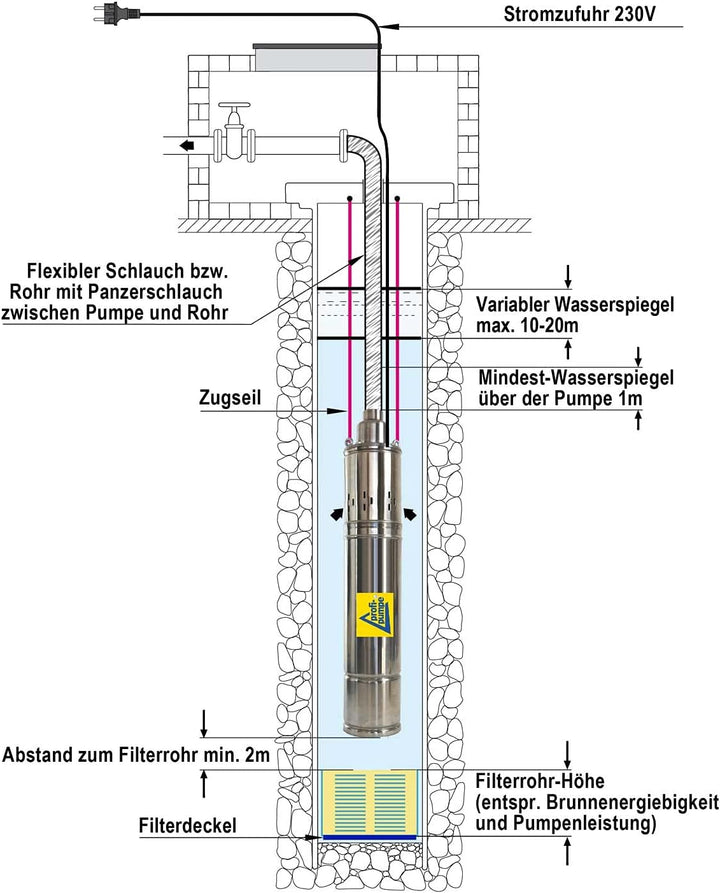 Stromzufuhr 230V

Flexibler Schlauch bzw. Rohr mit Panzerschlauch zwischen Pumpe und Rohr

Variabler Wasserspiegel max. 10-20m

Mindest-Wasserspiegel über der Pumpe 1m

Zugseil

profi-pumpe

Abstand zum Filterrohr min. 2m

Filterrohr-Höhe (entspr. Brunnenergiebigkeit und Pumpenleistung)

Filterdeckel