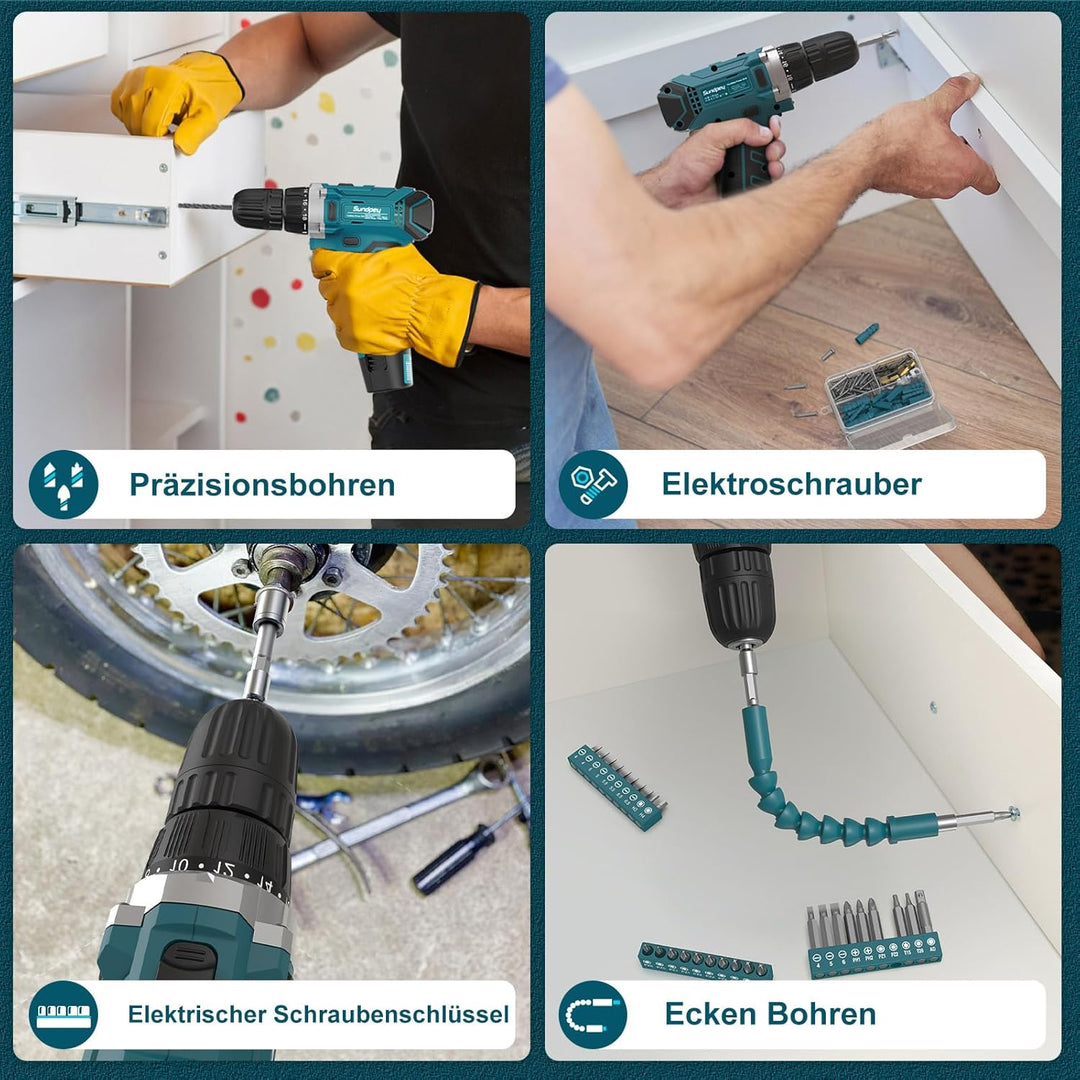 Sundpey

Präzisionsbohren

Sundpey

Elektroschrauber

Elektrischer Schraubenschlüssel

Ecken Bohren