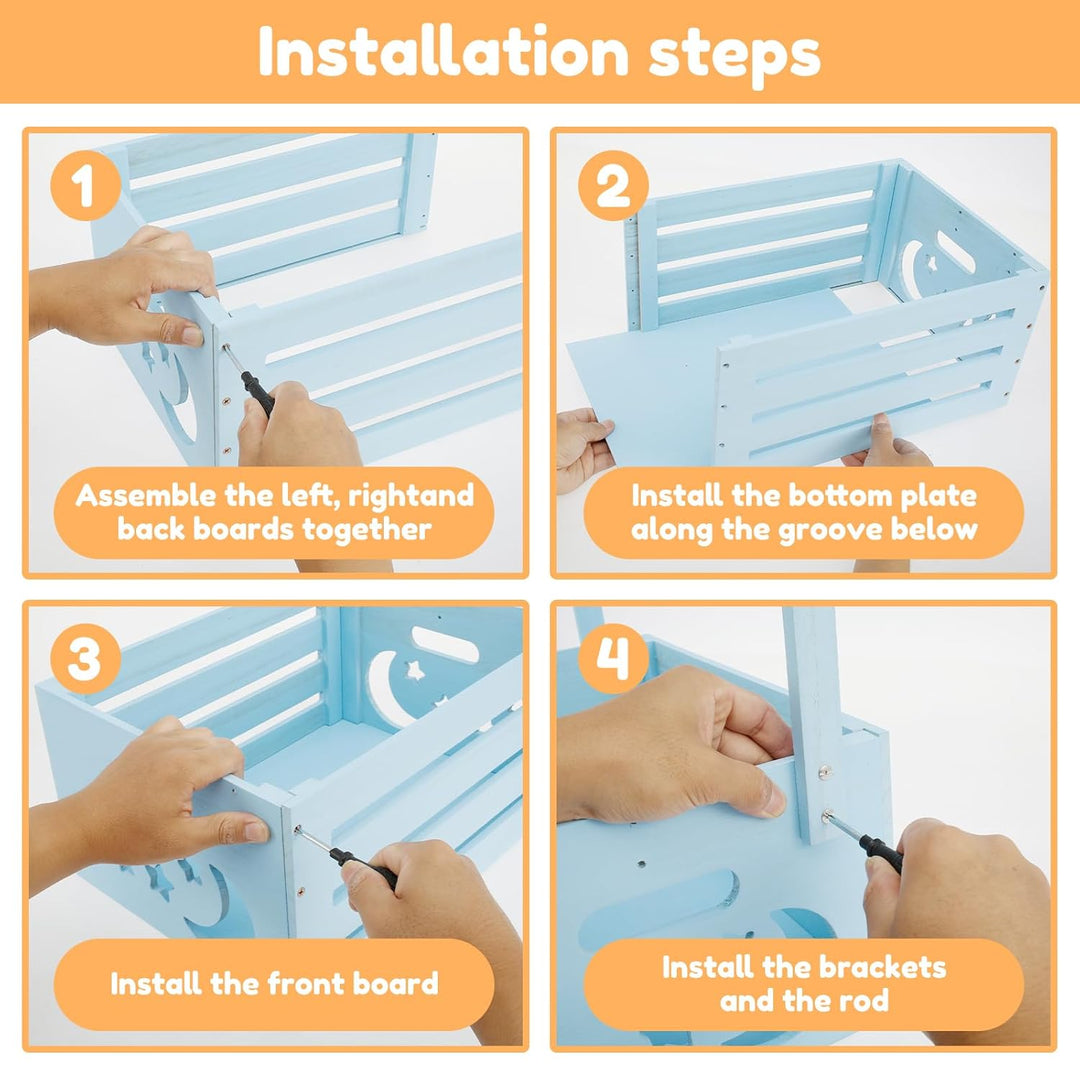 Installation steps

1

Assemble the left, rightand back boards together

2

Install the bottom plate along the groove below

3

Install the front board

4

Install the brackets and the rod