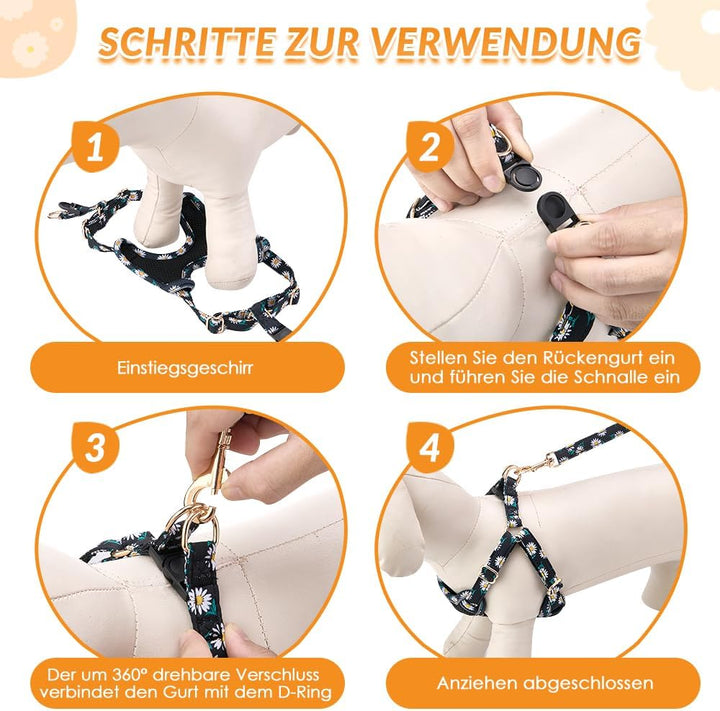 SCHRITTE ZUR VERWENDUNG

1

Einstiegsgeschirr

2

Stellen Sie den Rückengurt ein und führen Sie die Schnalle ein

3

Der um 360° drehbare Verschluss verbindet den Gurt mit dem D-Ring

4

Anziehen abgeschlossen