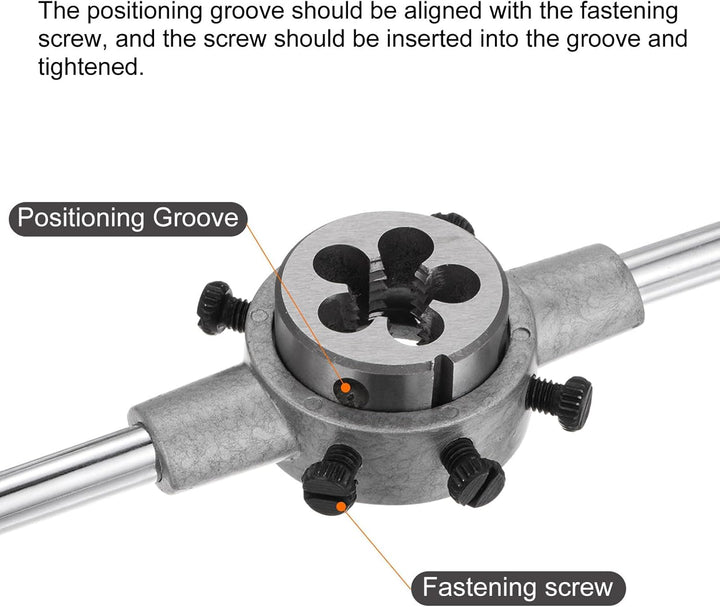 The positioning groove should be aligned with the fastening screw, and the screw should be inserted into the groove and tightened.

Positioning Groove

Fastening screw