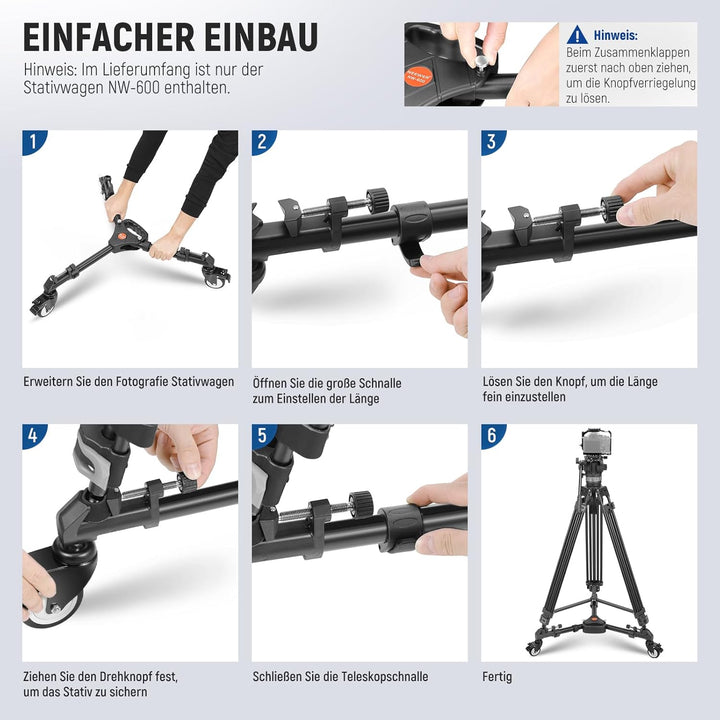 EINFACHER EINBAU

Hinweis: Im Lieferumfang ist nur der Stativwagen NW-600 enthalten.

NEEWER NW-600

Hinweis:
Beim Zusammenklappen zuerst nach oben ziehen, um die Knopfverriegelung zu lösen.

1

Erweitern Sie den Fotografie Stativwagen

2

Öffnen Sie die große Schnalle zum Einstellen der Länge

3

Lösen Sie den Knopf, um die Länge fein einzustellen

4

Ziehen Sie den Drehknopf fest, um das Stativ zu sichern

5

Schließen Sie die Teleskopschnalle

6

Fertig