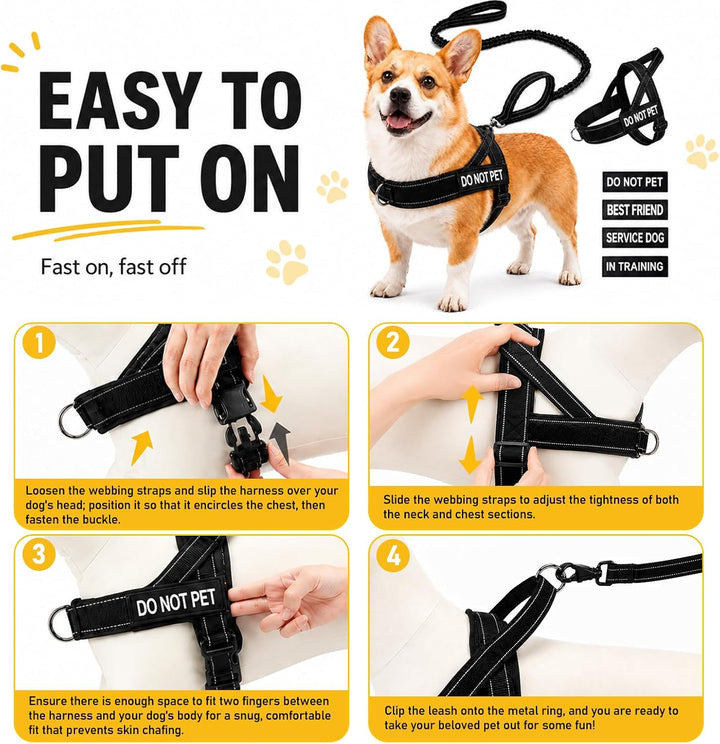 EASY TO PUT ON

Fast on, fast off

DO NOT PET

DO NOT PET

DO NOT PET

BEST FRIEND

SERVICE DOG

IN TRAINING

1

Loosen the webbing straps and slip the harness over your dog's head; position it so that it encircles the chest, then fasten the buckle.

2

Slide the webbing straps to adjust the tightness of both the neck and chest sections.

3

DO NOT PET

Ensure there is enough space to fit two fingers between the harness and your dog's body for a snug, comfortable fit that prevents skin chafing.

4

Clip the leash onto the metal ring, and you are ready to take your beloved pet out for some fun!