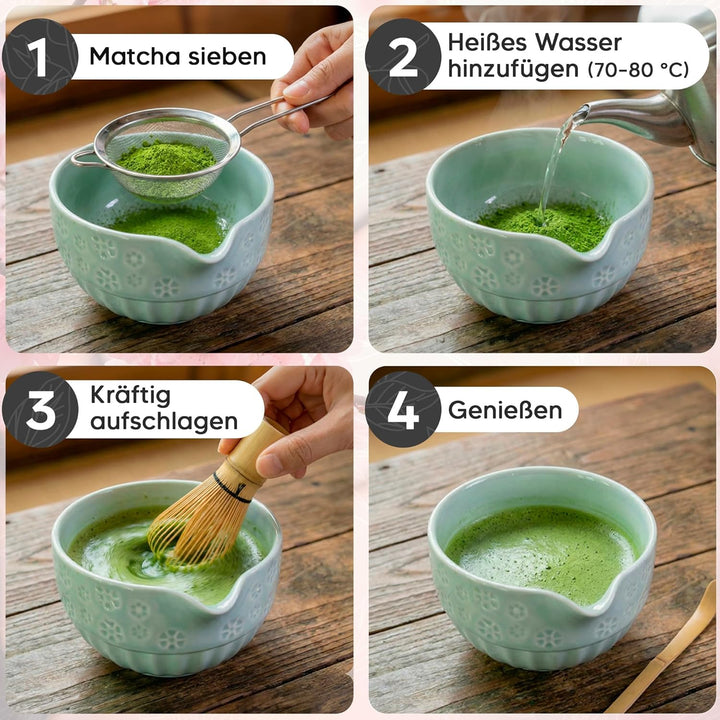 1 Matcha sieben

2 Heißes Wasser hinzufügen (70-80 °C)

3 Kräftig aufschlagen

4 Genießen