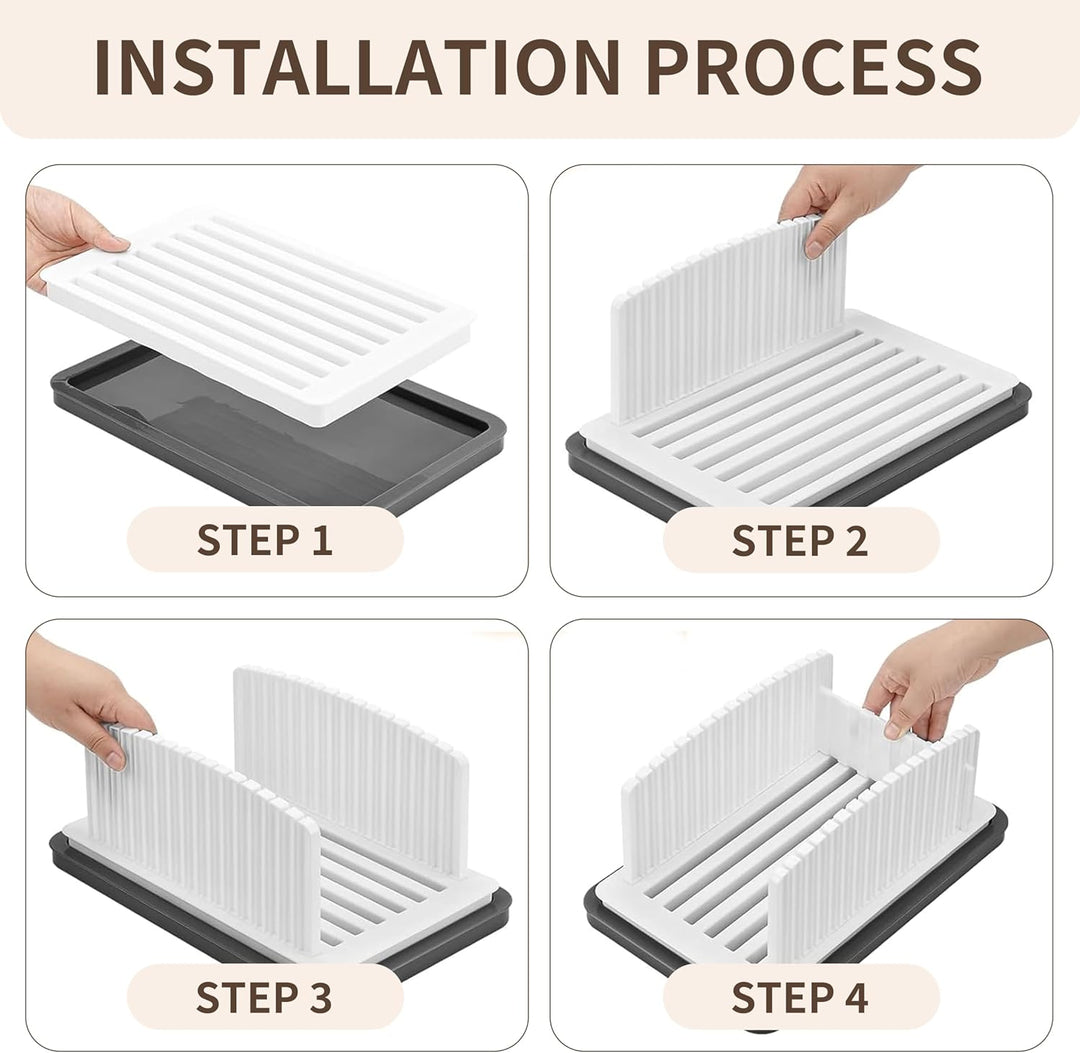 INSTALLATION PROCESS

STEP 1

STEP 2

STEP 3

STEP 4