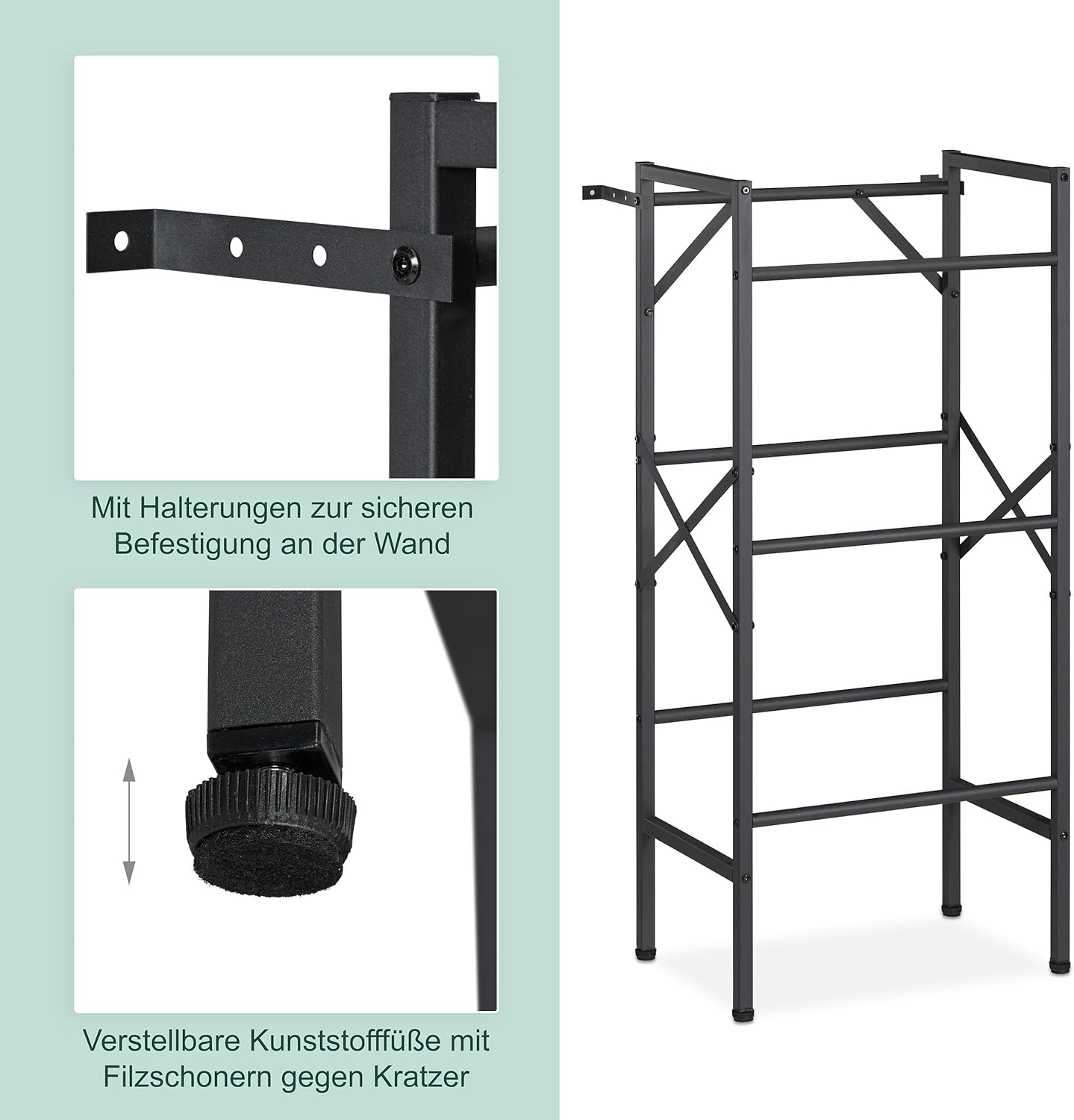 Mit Halterungen zur sicheren Befestigung an der Wand

Verstellbare Kunststofffüße mit Filzschonern gegen Kratzer