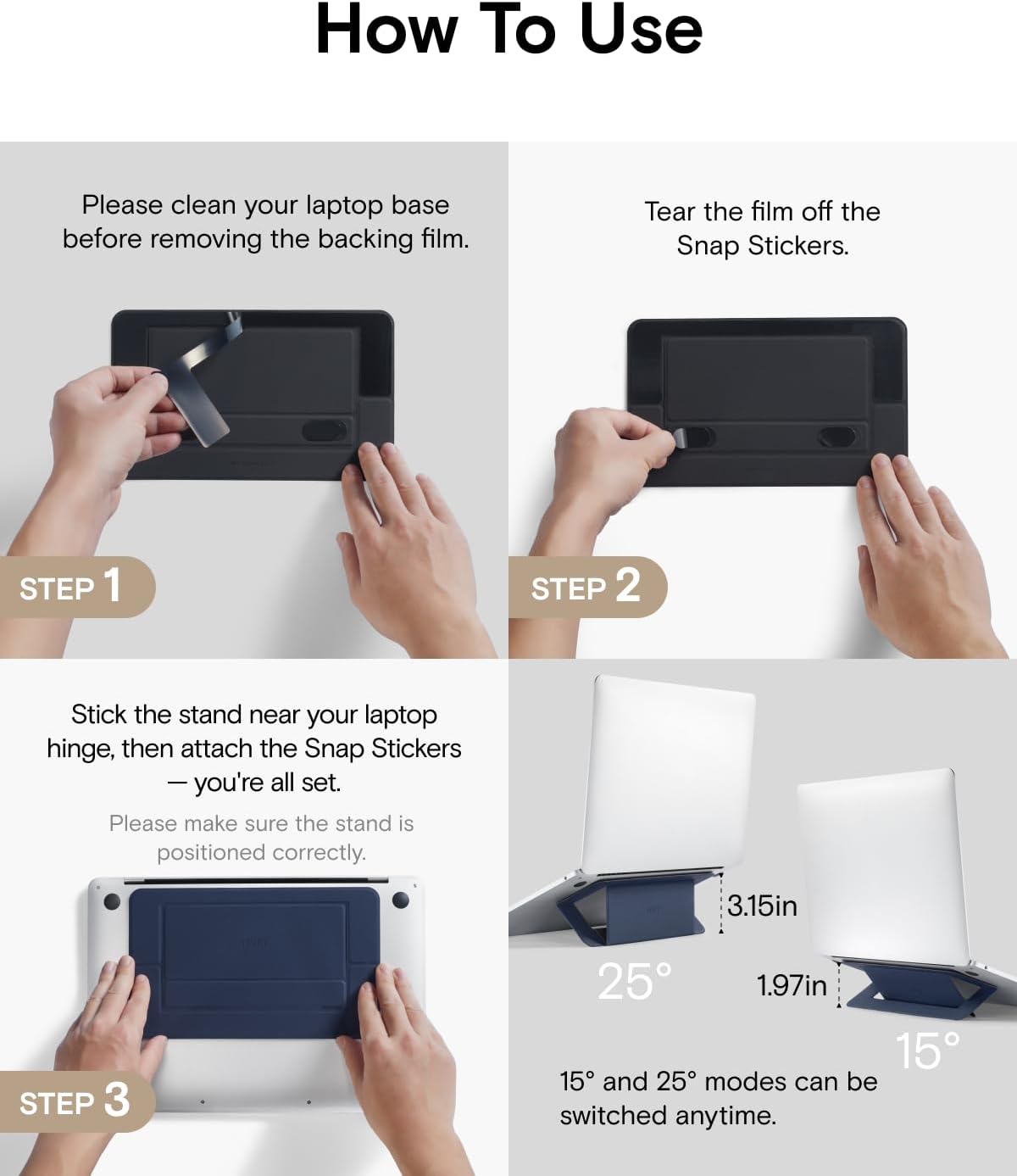 How To Use

Please clean your laptop base before removing the backing film.

STEP 1

Tear the film off the Snap Stickers.

STEP 2

Stick the stand near your laptop hinge, then attach the Snap Stickers — you're all set.

Please make sure the stand is positioned correctly.

STEP 3

3.15in

25°

1.97in

15°

15° and 25° modes can be switched anytime.