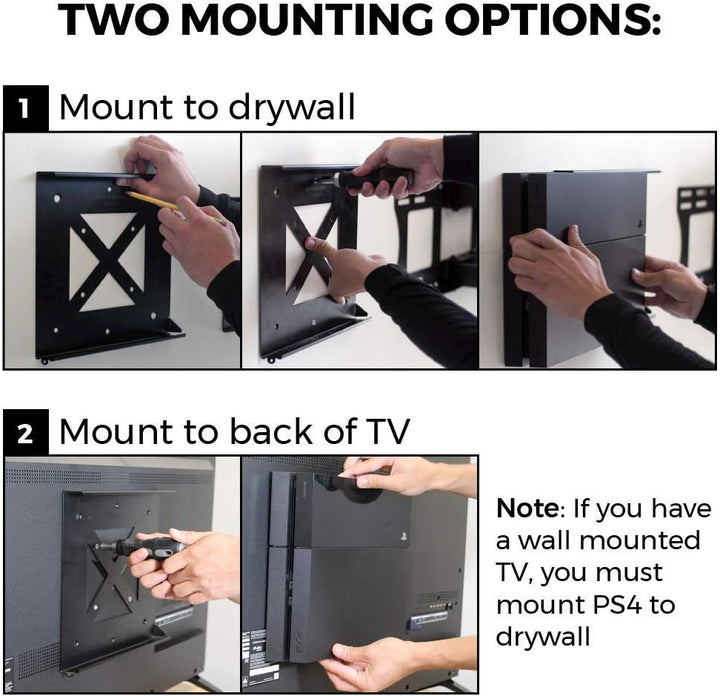 TWO MOUNTING OPTIONS:

1 Mount to drywall

2 Mount to back of TV

Note: If you have a wall mounted TV, you must mount PS4 to drywall