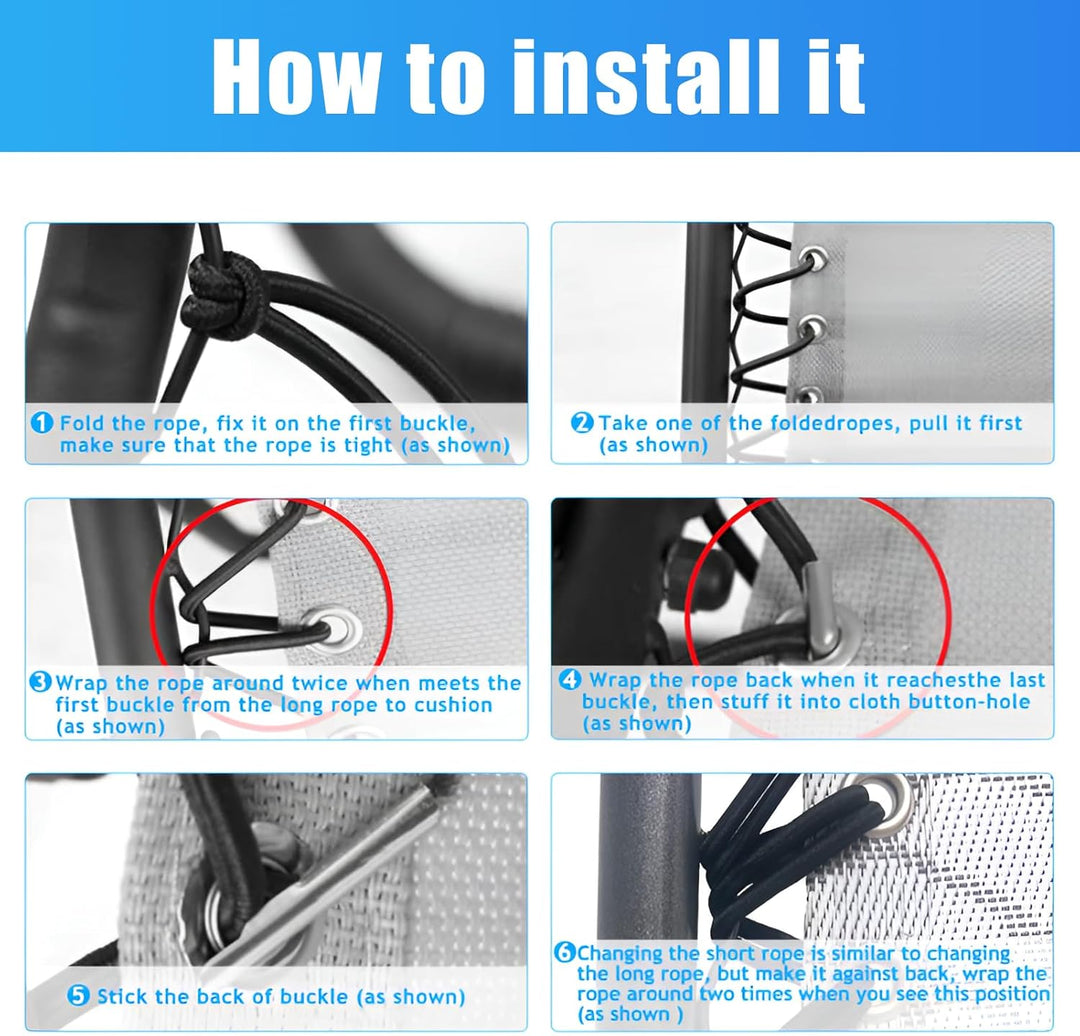 How to install it

❶ Fold the rope, fix it on the first buckle, make sure that the rope is tight (as shown)

❷ Take one of the foldedropes, pull it first (as shown)

❸ Wrap the rope around twice when meets the first buckle from the long rope to cushion (as shown)

❹ Wrap the rope back when it reachesthe last buckle, then stuff it into cloth button-hole (as shown)

❺ Stick the back of buckle (as shown)

❻ Changing the short rope is similar to changing the long rope, but make it against back, wrap the rope around two times when you see this position (as shown )