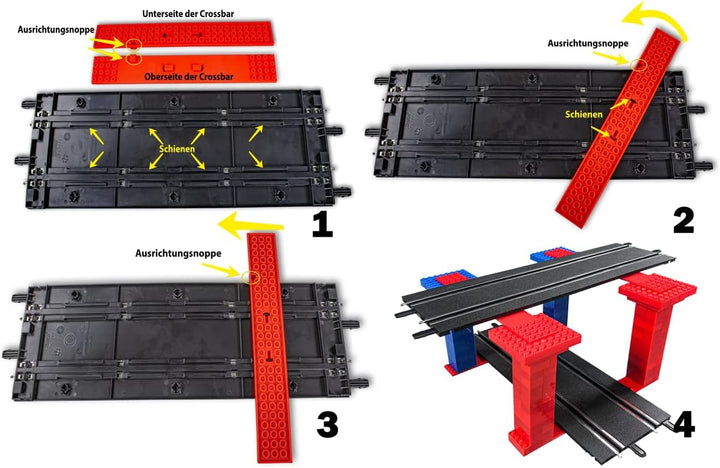 Unterseite der Crossbar

Ausrichtungsnoppe

Oberseite der Crossbar

Schienen

1

Ausrichtungsnoppe

Schienen

2

Ausrichtungsnoppe

3

4