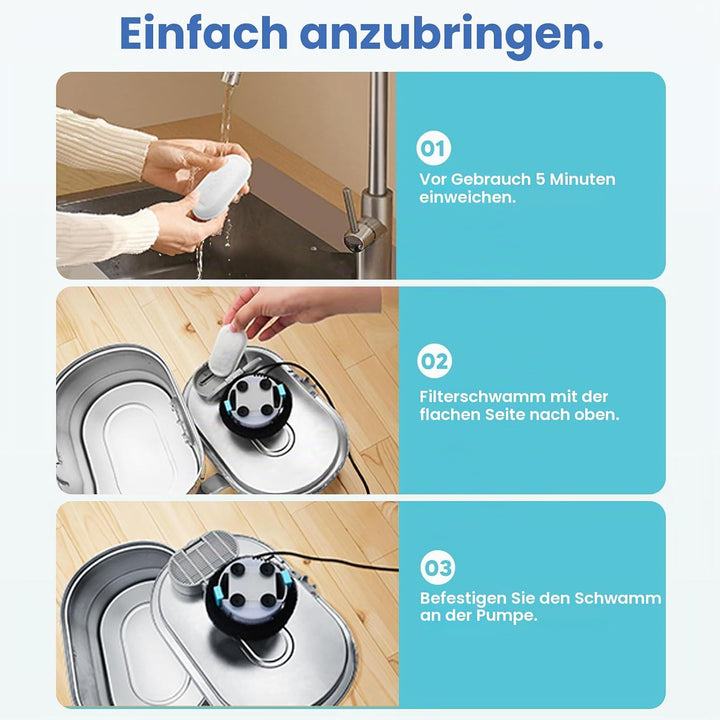 Einfach anzubringen.

01

Vor Gebrauch 5 Minuten einweichen.

02

Filterschwamm mit der flachen Seite nach oben.

03

Befestigen Sie den Schwamm an der Pumpe.