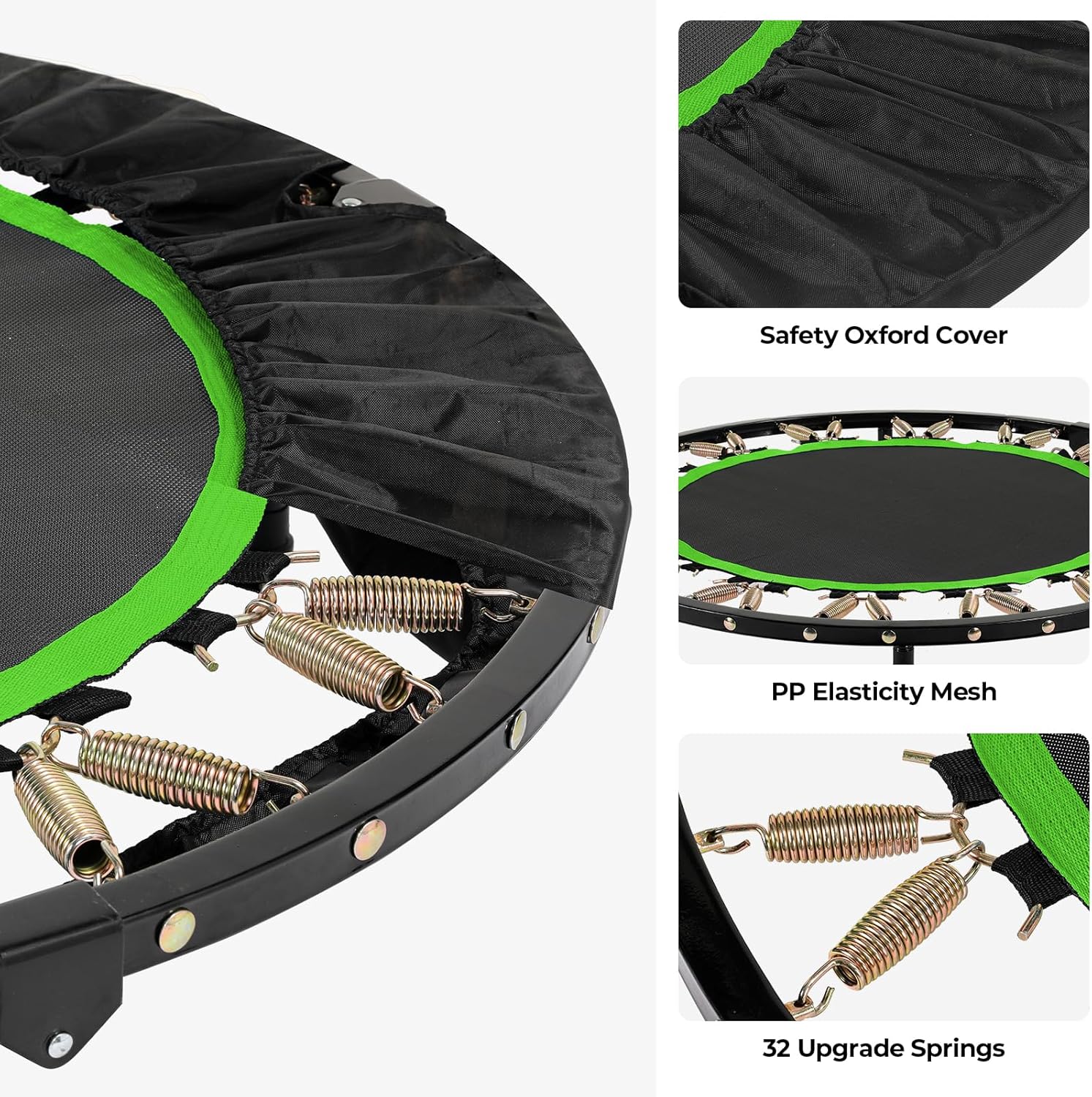 Safety Oxford Cover

PP Elasticity Mesh

32 Upgrade Springs