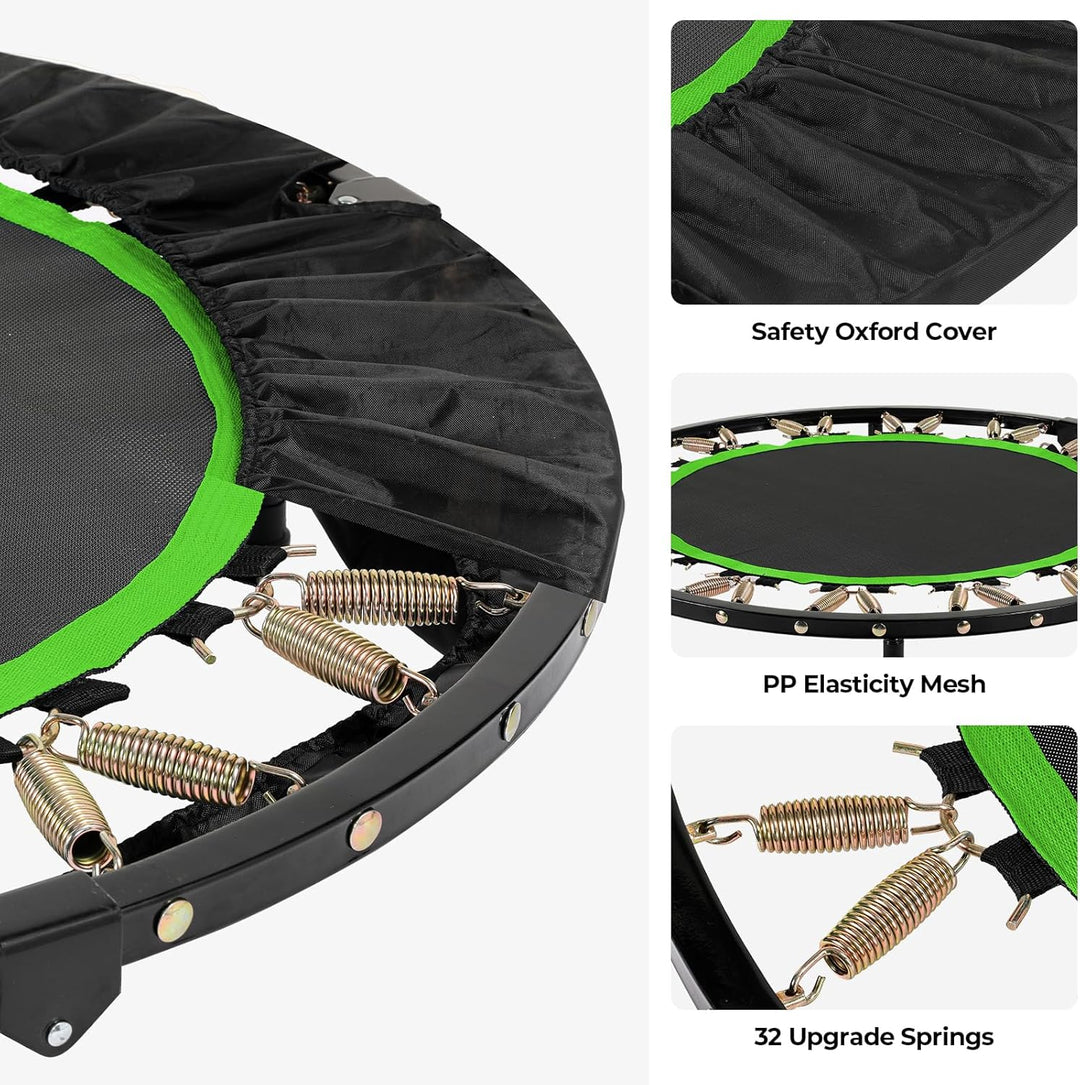 Safety Oxford Cover

PP Elasticity Mesh

32 Upgrade Springs