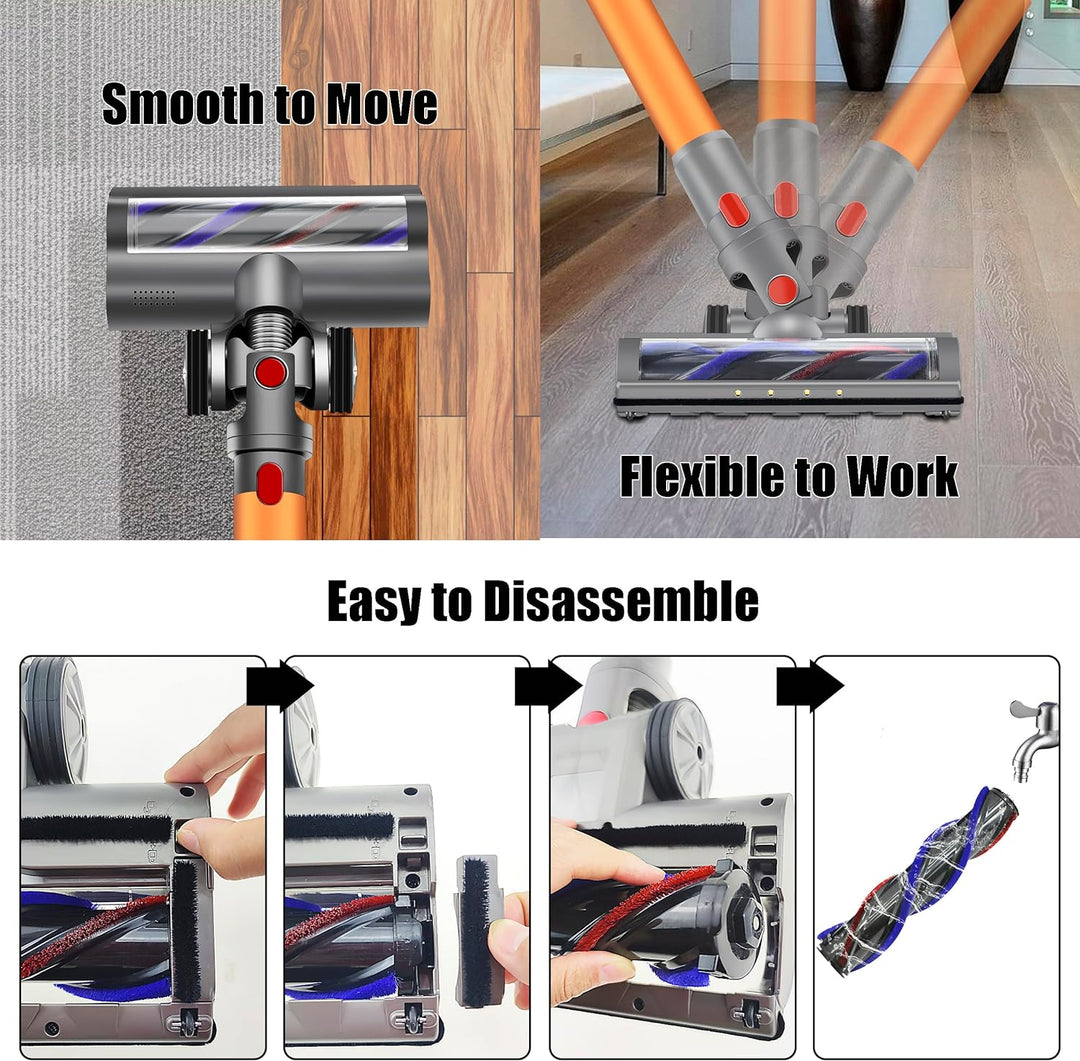 Smooth to Move

Flexible to Work

Easy to Disassemble