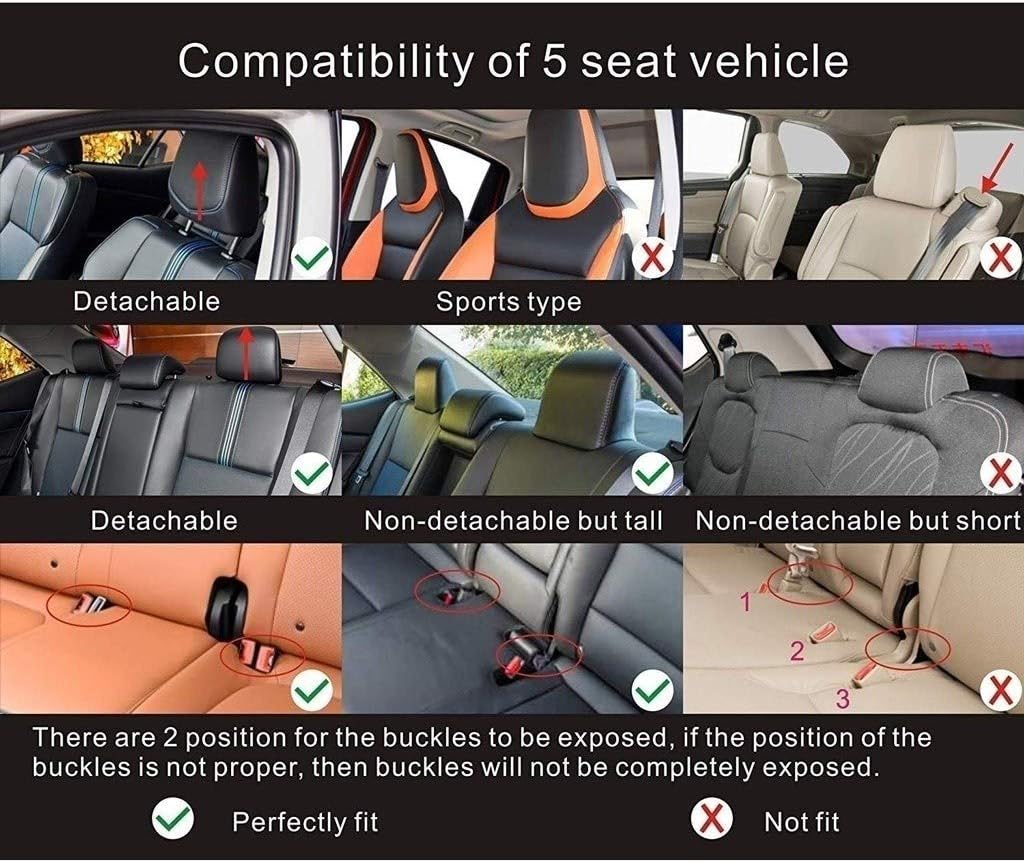 Compatibility of 5 seat vehicle

Detachable

Sports type

Detachable

Non-detachable but tall

Non-detachable but short

1

2

3

There are 2 position for the buckles to be exposed, if the position of the buckles is not proper, then buckles will not be completely exposed.

Perfectly fit

Not fit