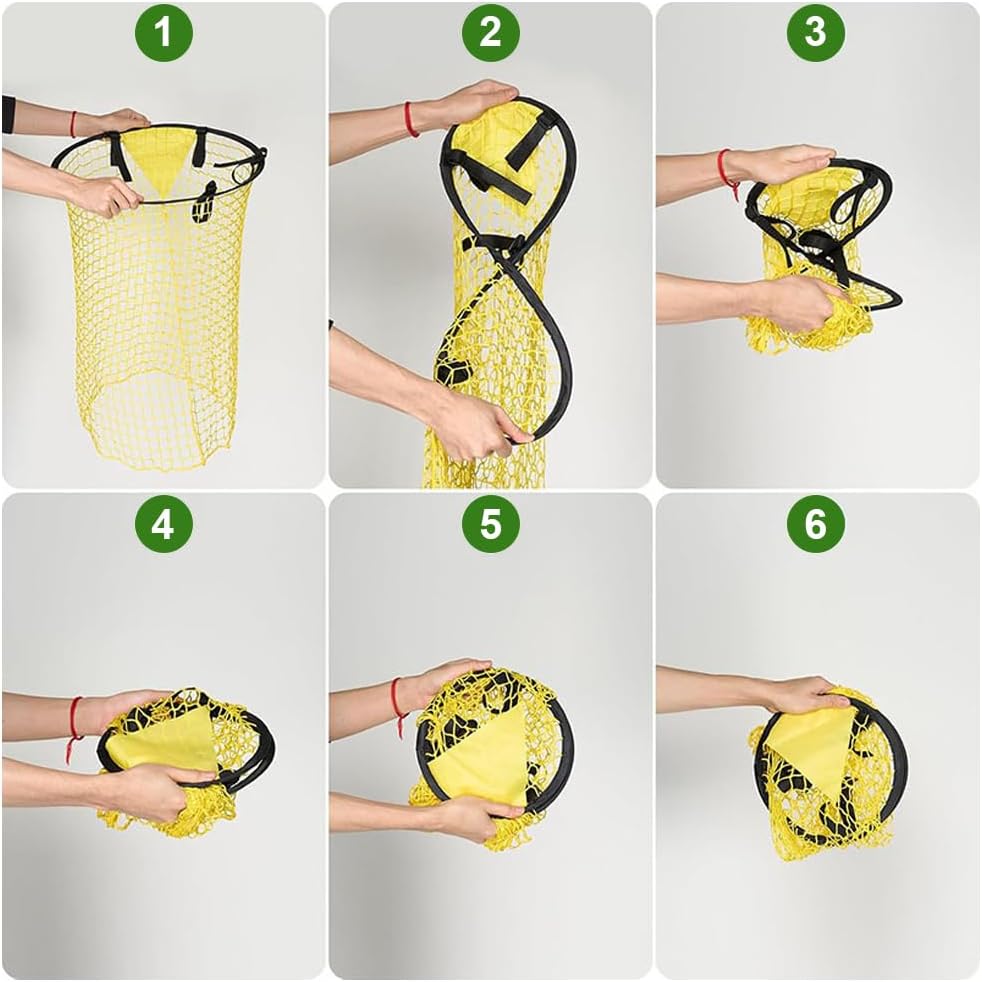 1
2
3
4
5
6