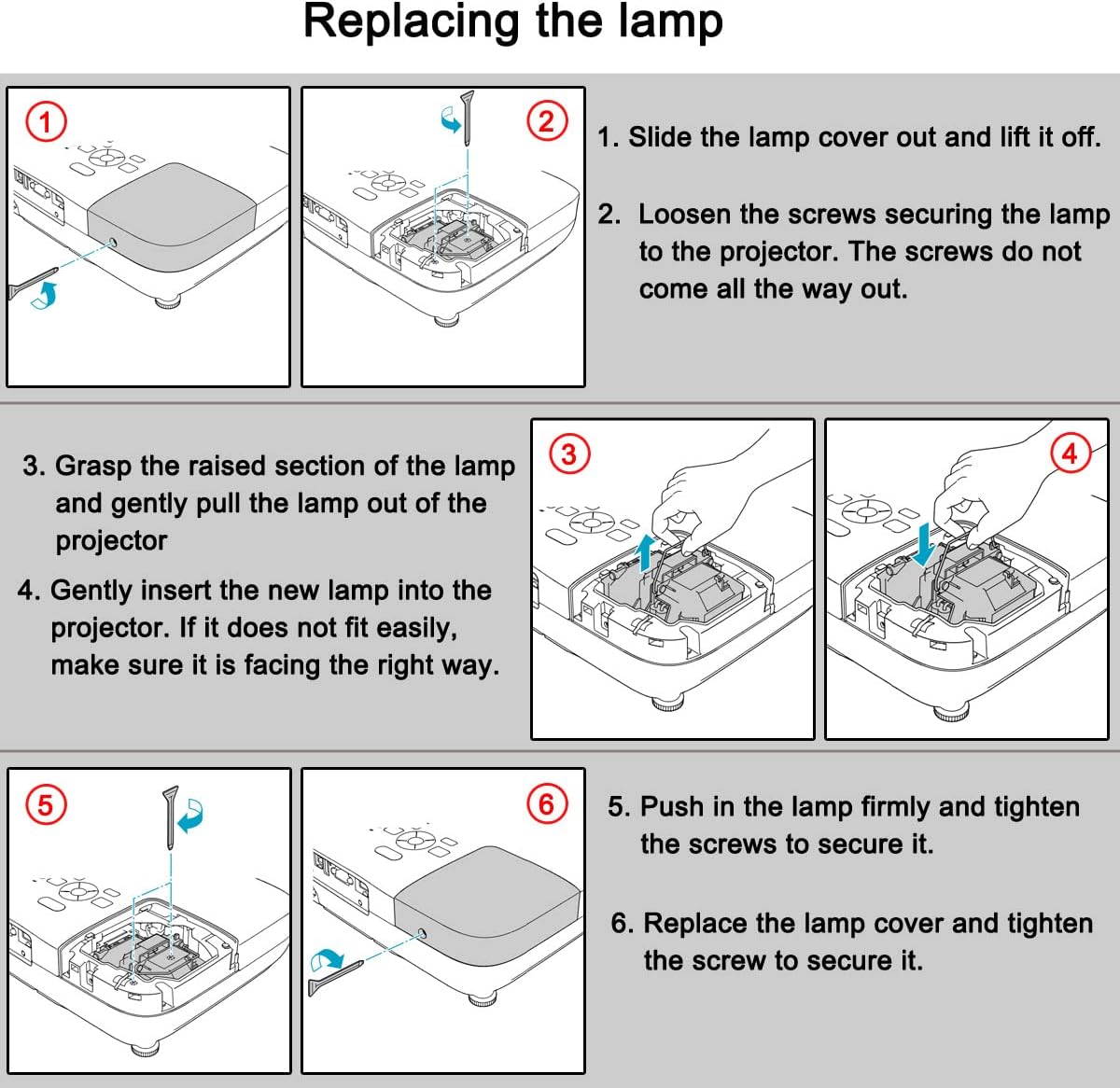 Replacing the lamp

1

2

1. Slide the lamp cover out and lift it off.

2. Loosen the screws securing the lamp to the projector. The screws do not come all the way out.

3. Grasp the raised section of the lamp and gently pull the lamp out of the projector

4. Gently insert the new lamp into the projector. If it does not fit easily, make sure it is facing the right way.

3

4

5

6

5. Push in the lamp firmly and tighten the screws to secure it.

6. Replace the lamp cover and tighten the screw to secure it.