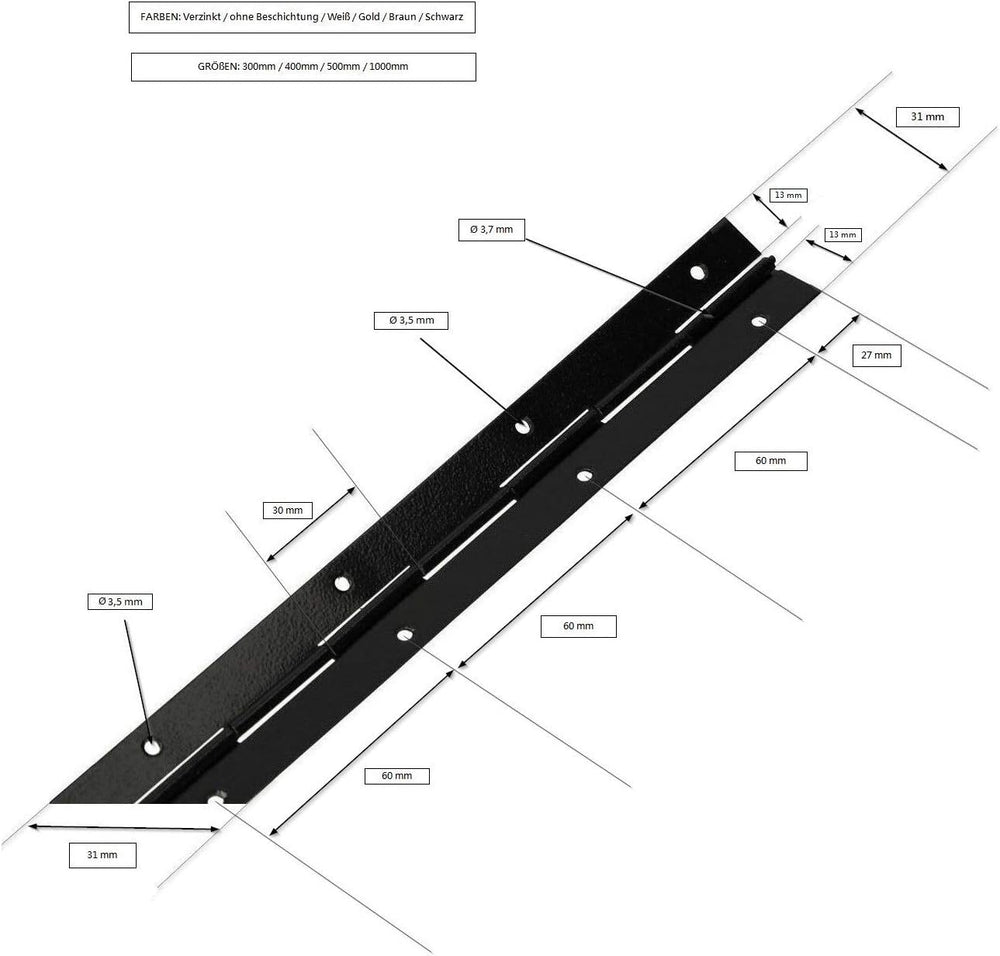 FARBEN: Verzinkt / ohne Beschichtung / Weiß / Gold / Braun / Schwarz

GRÖßEN: 300mm / 400mm / 500mm / 1000mm

31 mm

13 mm

13 mm

Ø 3,7 mm

Ø 3,5 mm

27 mm

60 mm

30 mm

Ø 3,5 mm

60 mm

60 mm

31 mm