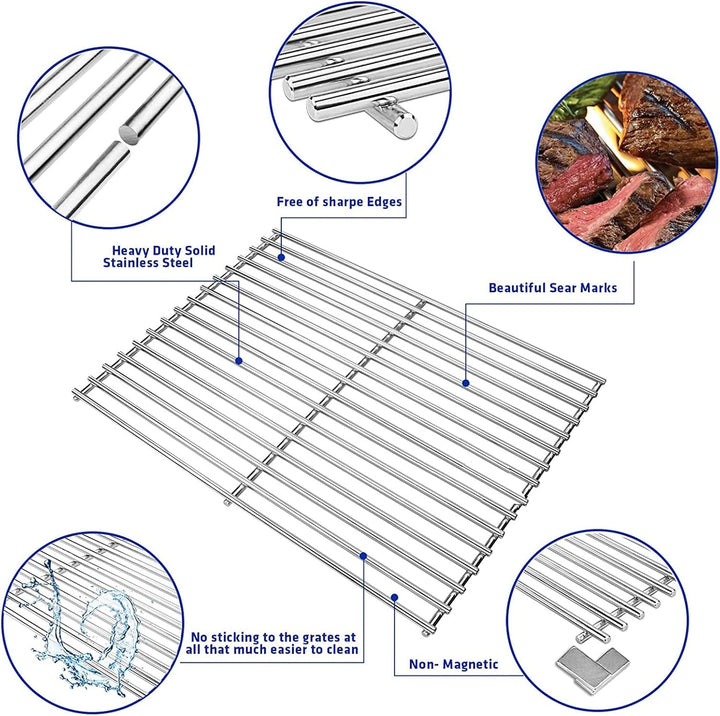 Free of sharpe Edges

Heavy Duty Solid Stainless Steel

Beautiful Sear Marks

No sticking to the grates at all that much easier to clean

Non- Magnetic