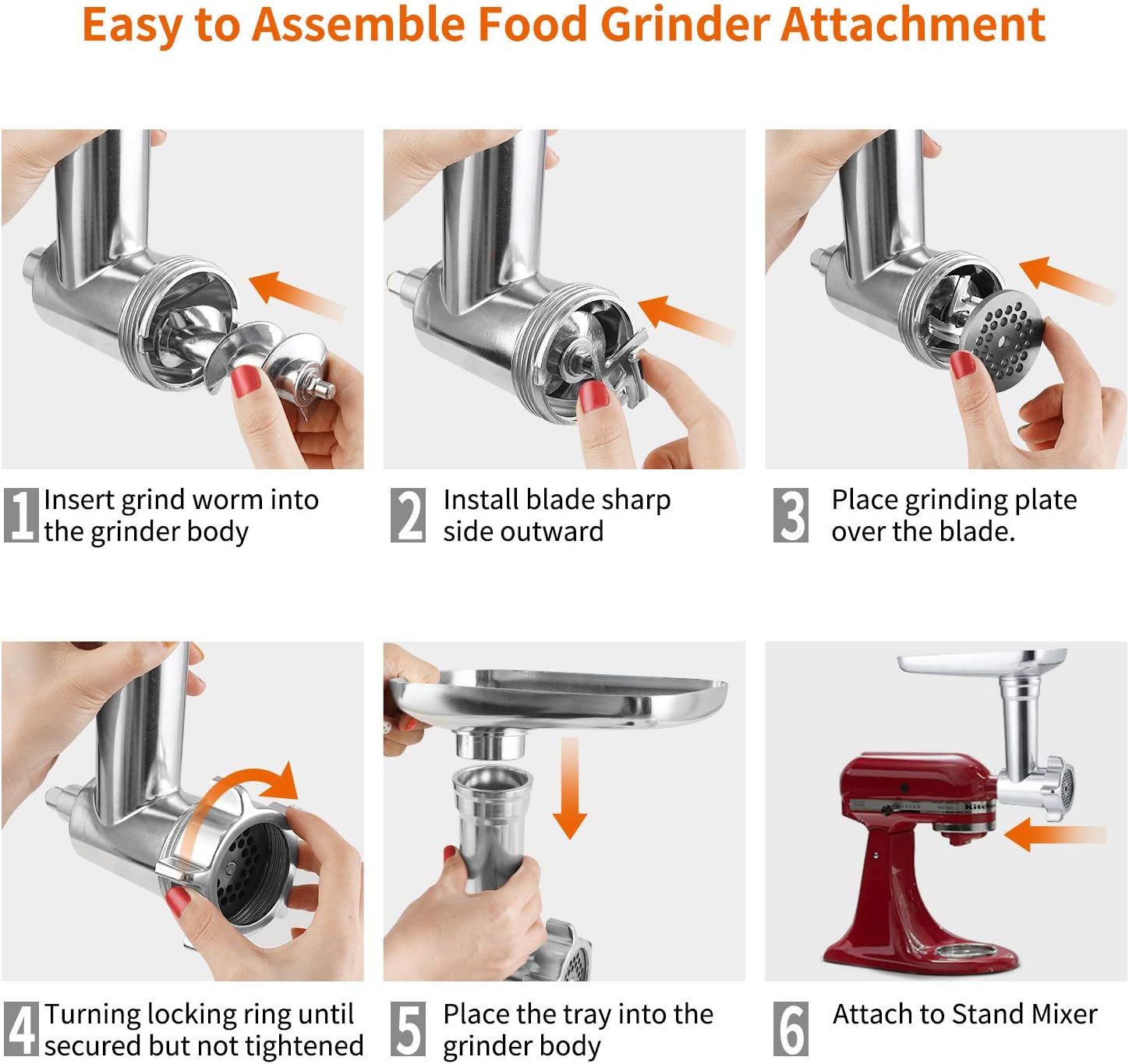 Easy to Assemble Food Grinder Attachment

1 Insert grind worm into the grinder body

2 Install blade sharp side outward

3 Place grinding plate over the blade.

4 Turning locking ring until secured but not tightened

5 Place the tray into the grinder body

6 Attach to Stand Mixer