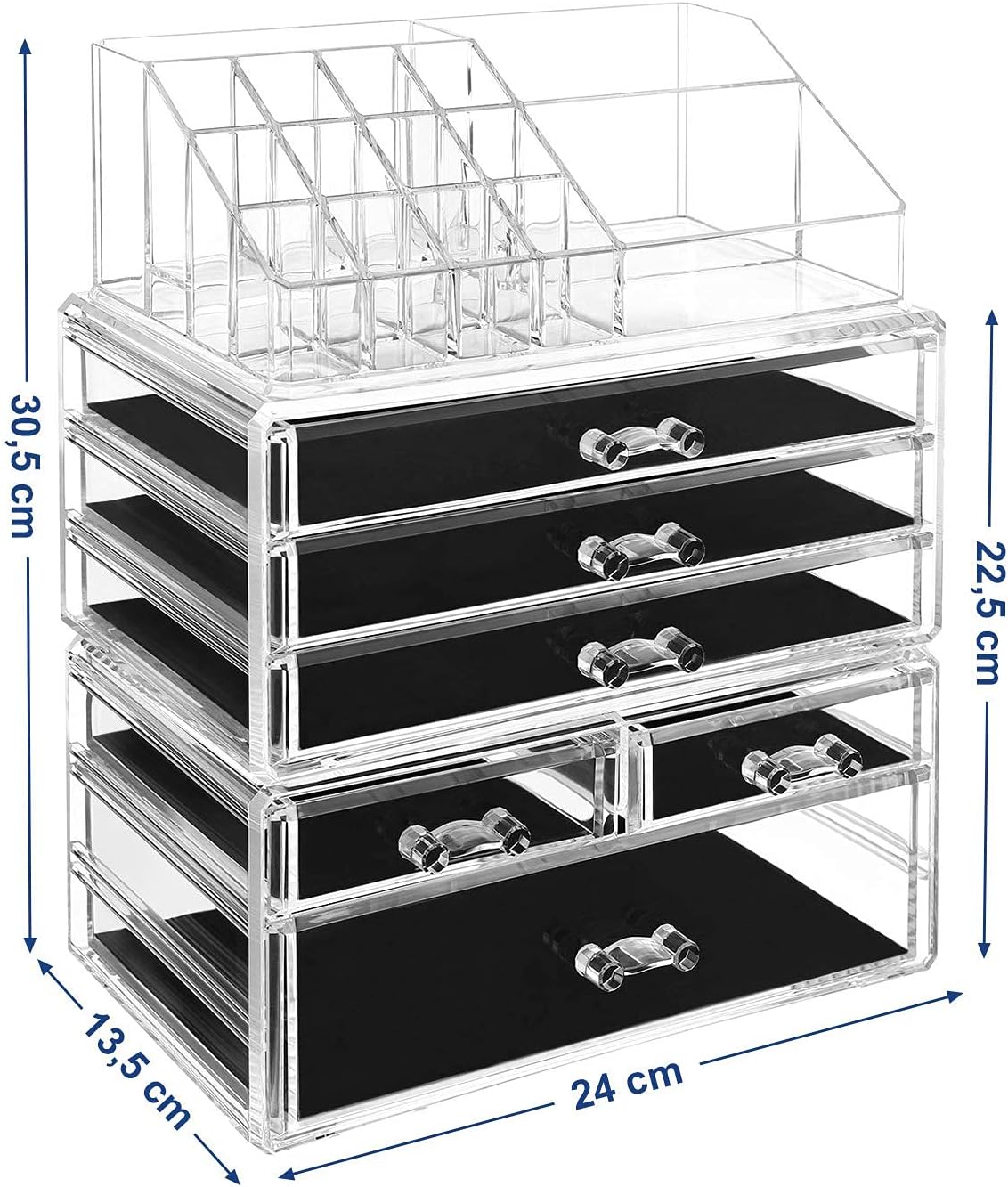 30,5 cm

22,5 cm

13,5 cm

24 cm