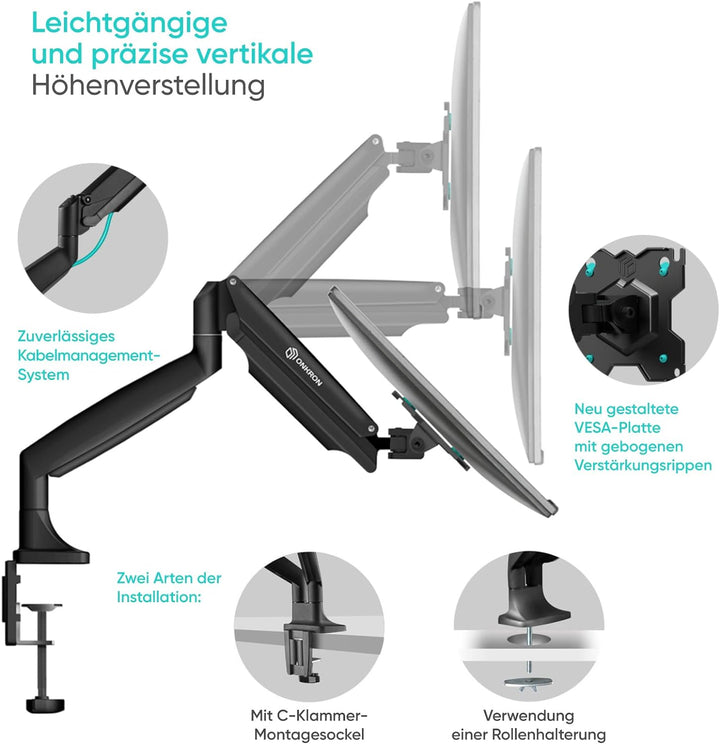 Leichtgängige und präzise vertikale Höhenverstellung

Zuverlässiges Kabelmanagement-System

ONKRON

Neu gestaltete VESA-Platte mit gebogenen Verstärkungsrippen

Zwei Arten der Installation:

Mit C-Klammer-Montagesockel

Verwendung einer Rollenhalterung