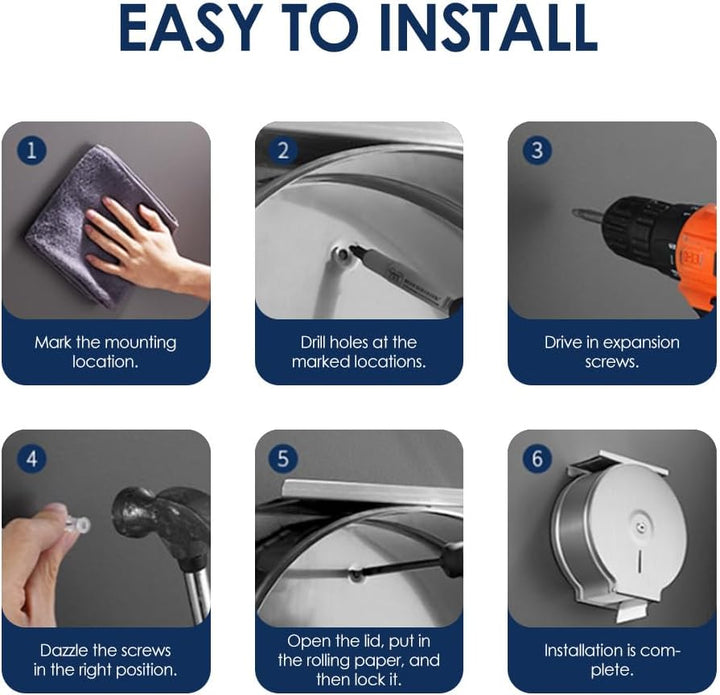 EASY TO INSTALL

1
Mark the mounting location.

2
Drill holes at the marked locations.

3
Drive in expansion screws.

4
Dazzle the screws in the right position.

5
Open the lid, put in the rolling paper, and then lock it.

6
Installation is complete.