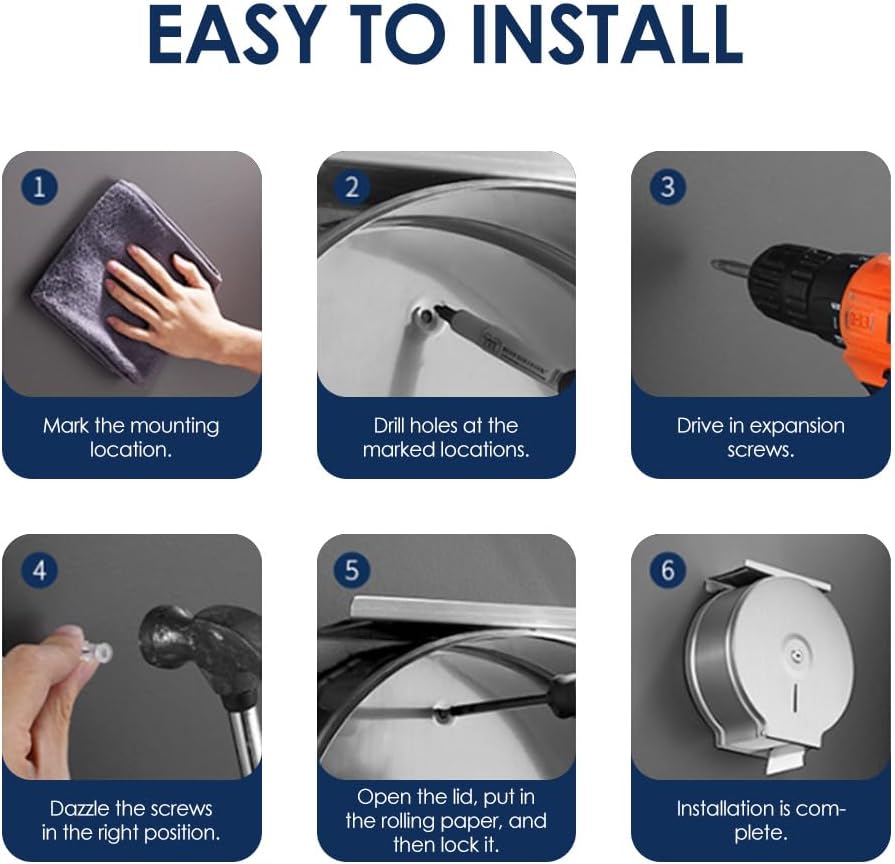 EASY TO INSTALL

1
Mark the mounting location.

2
Drill holes at the marked locations.

3
Drive in expansion screws.

4
Dazzle the screws in the right position.

5
Open the lid, put in the rolling paper, and then lock it.

6
Installation is complete.