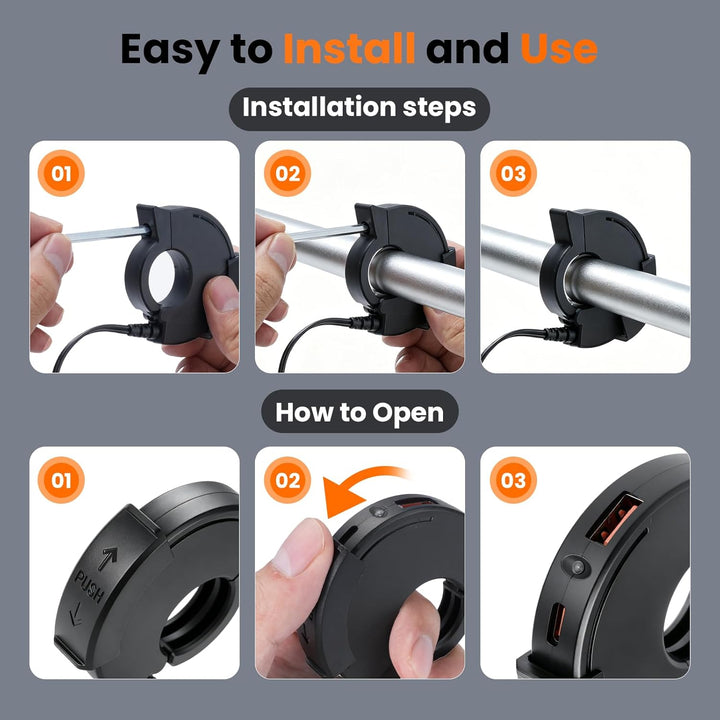 Easy to Install and Use

Installation steps

01

02

03

How to Open

01

PUSH

02

03