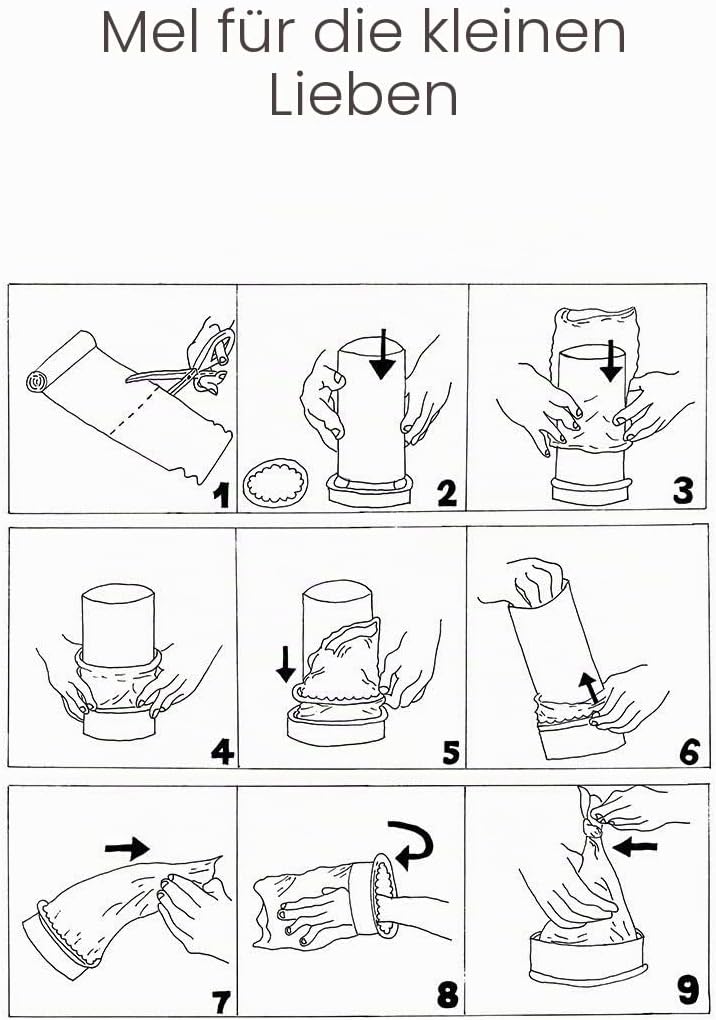 Mel für die kleinen Lieben

1

2

3

4

5

6

7

8

9