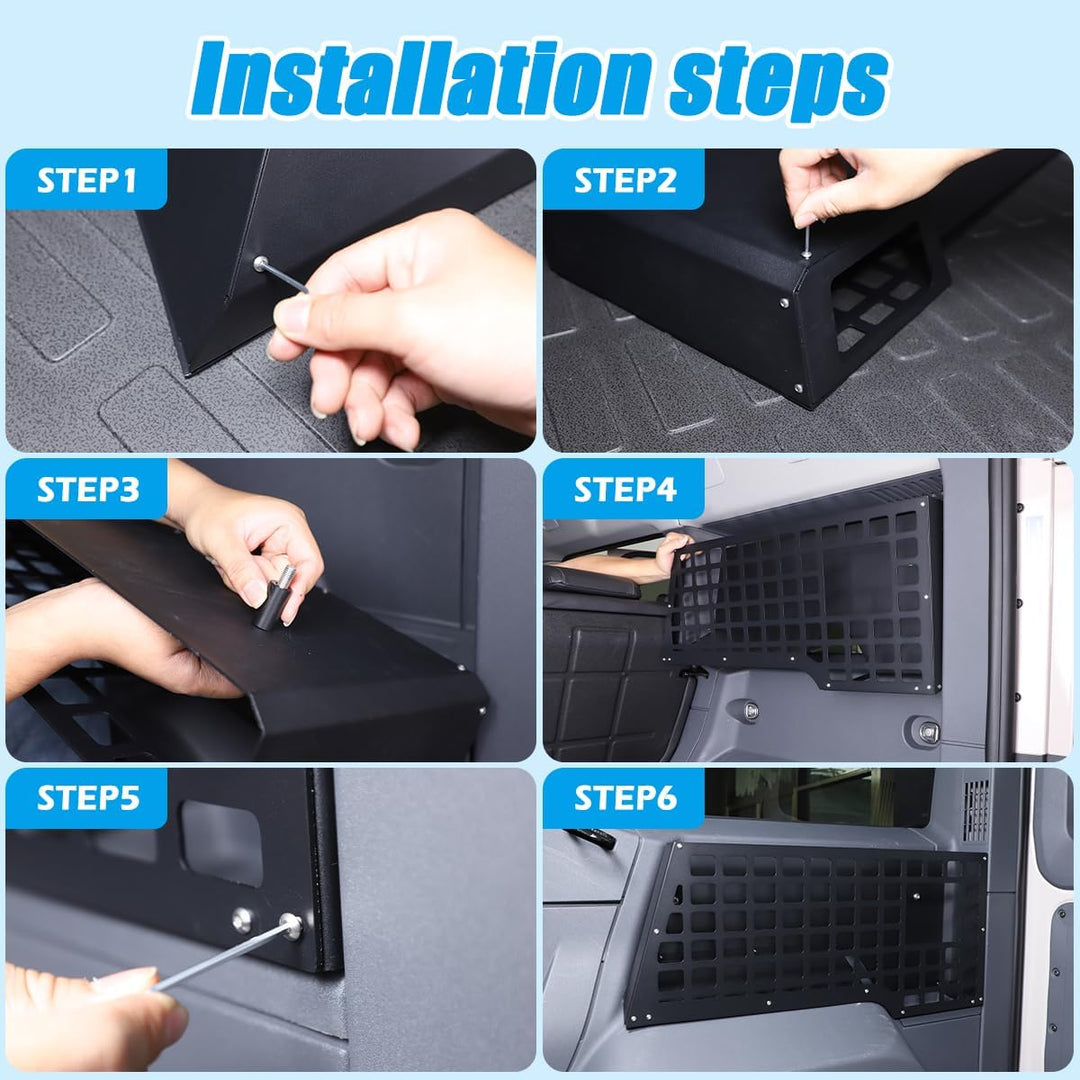 Installation steps

STEP1

STEP2

STEP3

STEP4

STEP5

STEP6