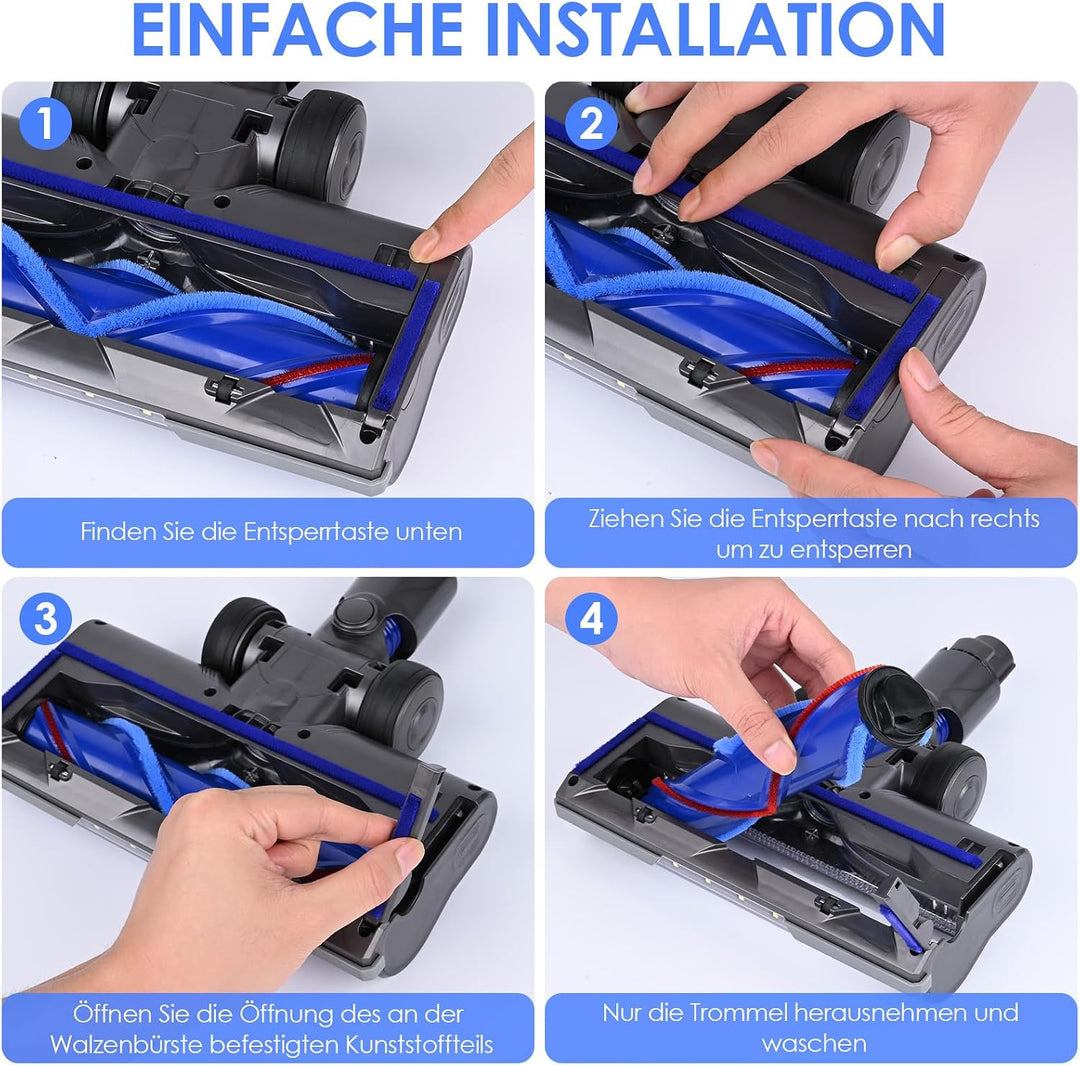 EINFACHE INSTALLATION

1

Finden Sie die Entsperrtaste unten

2

Ziehen Sie die Entsperrtaste nach rechts um zu entsperren

3

Öffnen Sie die Öffnung des an der Walzenbürste befestigten Kunststoffteils

4

Nur die Trommel herausnehmen und waschen