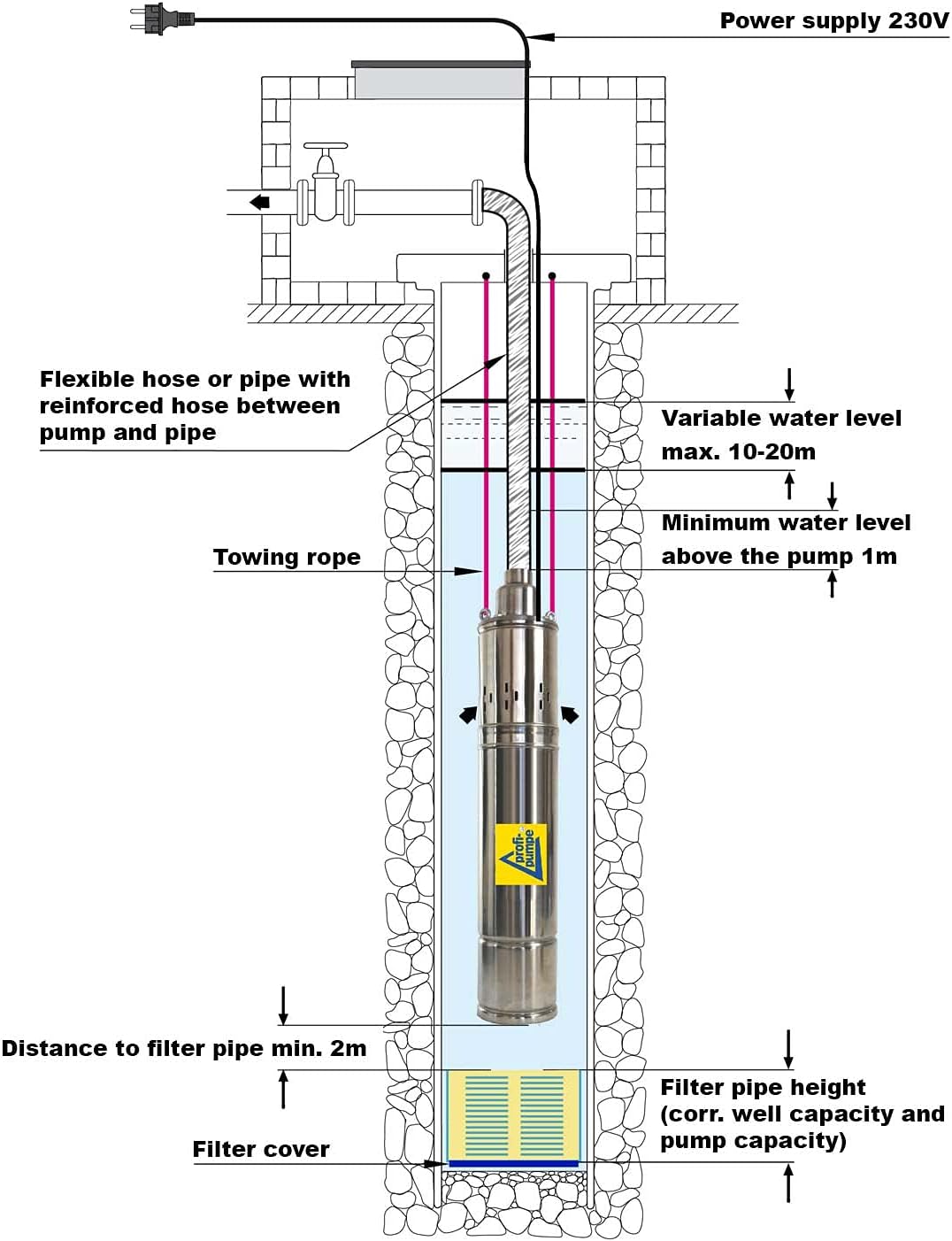 Power supply 230V

Flexible hose or pipe with reinforced hose between pump and pipe

Variable water level max. 10-20m

Minimum water level above the pump 1m

Towing rope

profi-pumpe

Distance to filter pipe min. 2m

Filter pipe height (corr. well capacity and pump capacity)

Filter cover