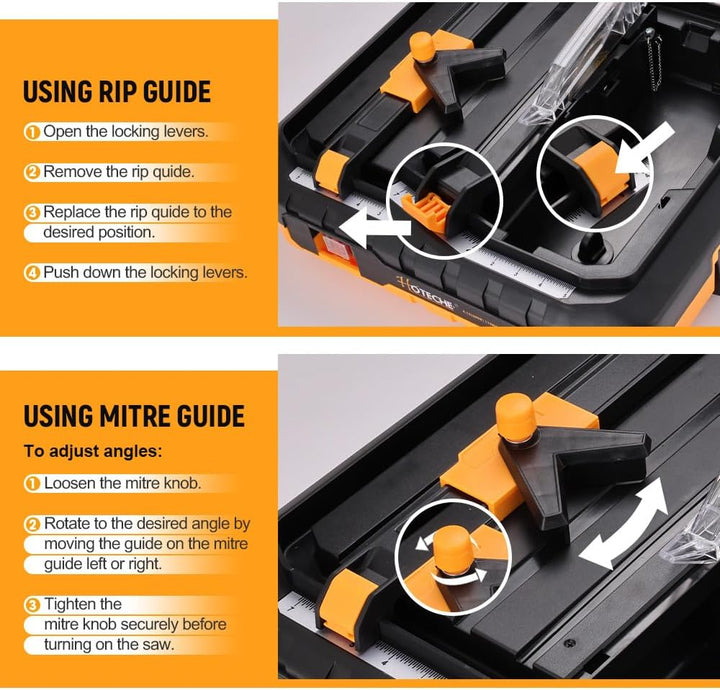 USING RIP GUIDE

1 Open the locking levers.

2 Remove the rip quide.

3 Replace the rip quide to the desired position.

4 Push down the locking levers.

HOTECHE

USING MITRE GUIDE

To adjust angles:

1 Loosen the mitre knob.

2 Rotate to the desired angle by moving the guide on the mitre guide left or right.

3 Tighten the mitre knob securely before turning on the saw.