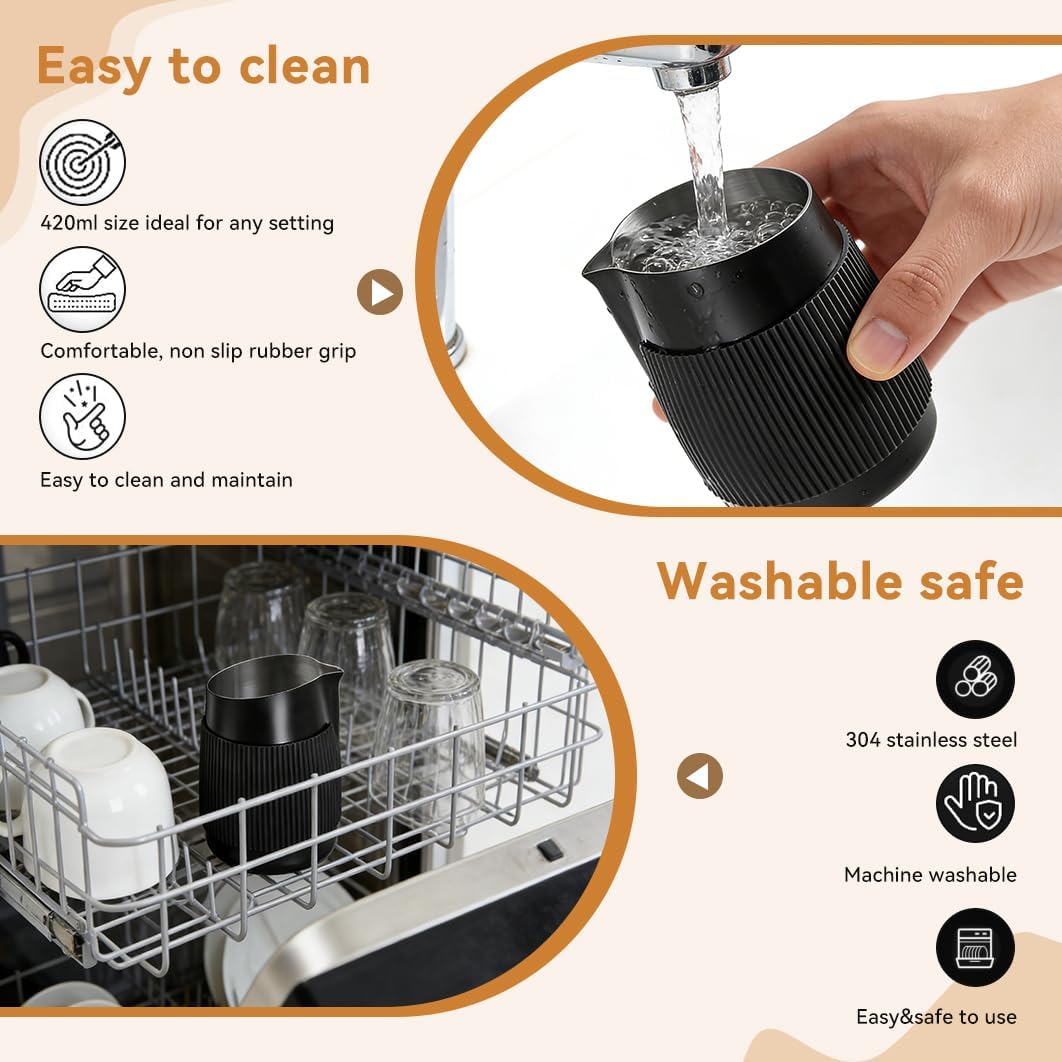 Easy to clean

420ml size ideal for any setting

Comfortable, non slip rubber grip

Easy to clean and maintain

Washable safe

304 stainless steel

Machine washable

Easy&safe to use