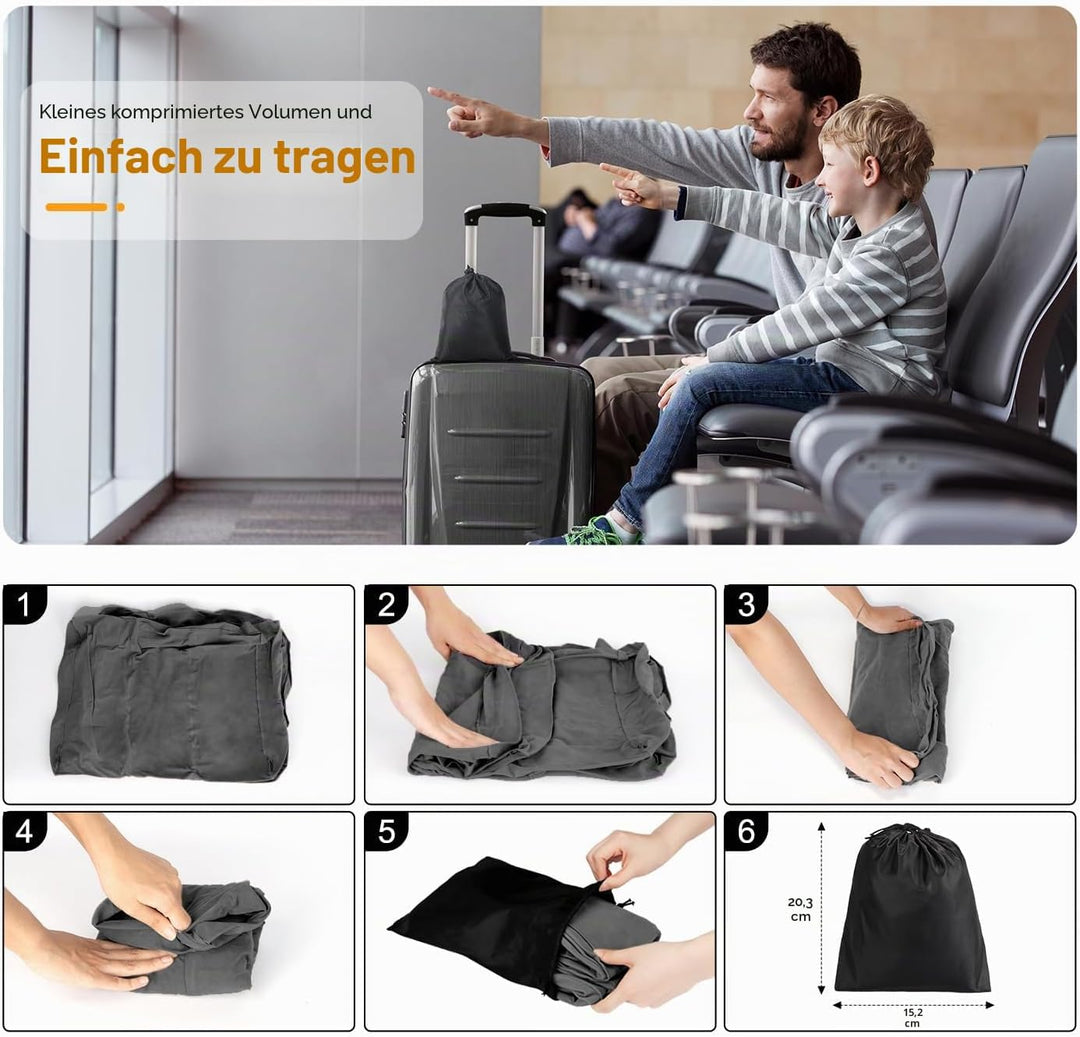 Kleines komprimiertes Volumen und

Einfach zu tragen

1

2

3

4

5

6

20,3 cm

15,2 cm