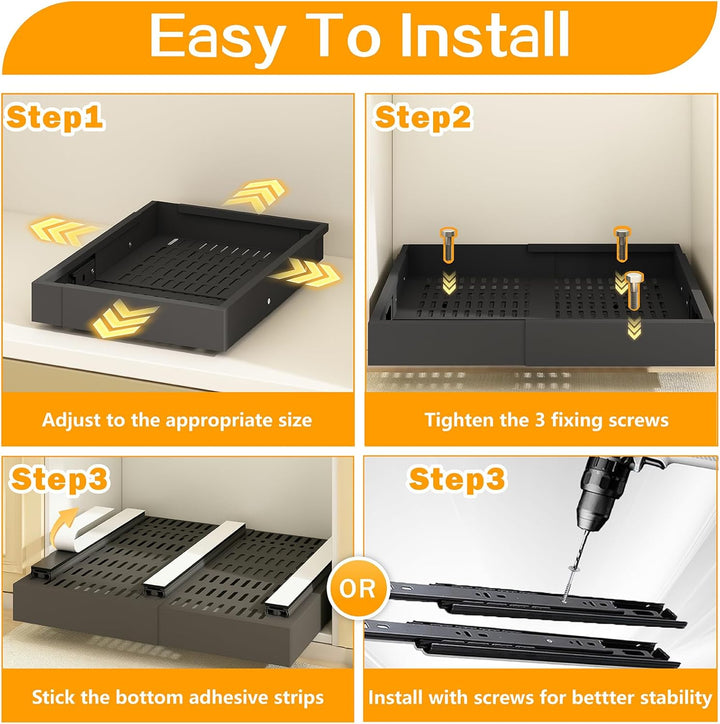 Easy To Install

Step1

Adjust to the appropriate size

Step2

Tighten the 3 fixing screws

Step3

Stick the bottom adhesive strips

OR

Step3

Install with screws for bettter stability