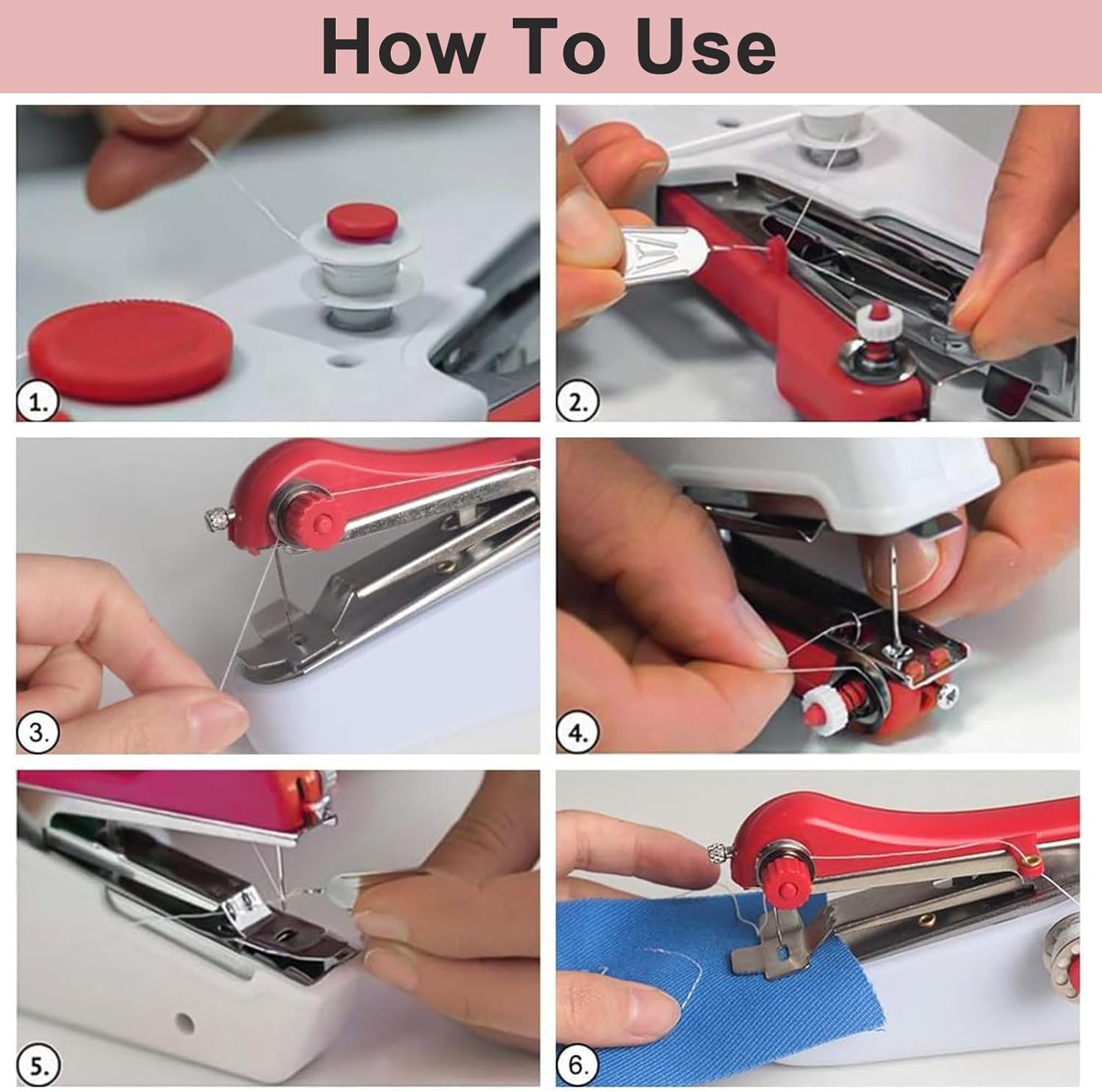 How To Use

1.

2.

3.

4.

5.

6.