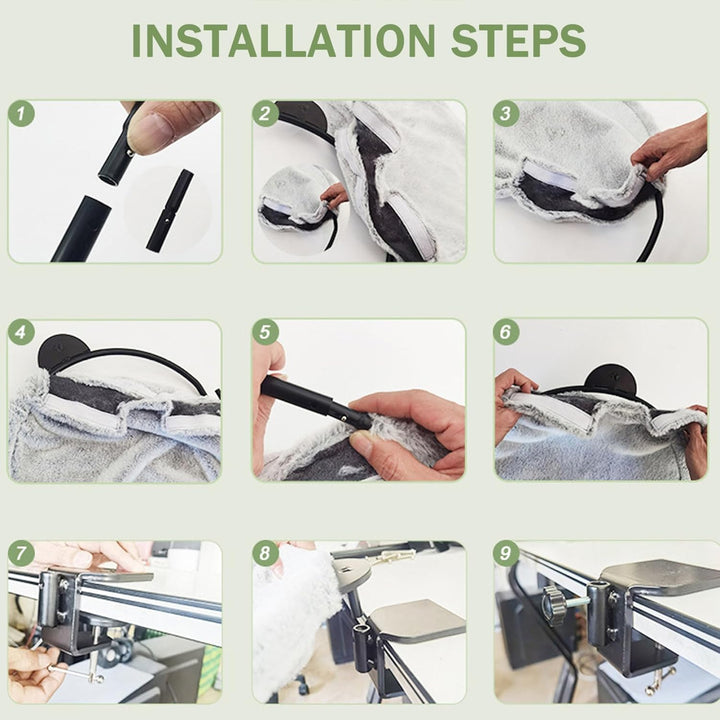 INSTALLATION STEPS

1

2

3

4

5

6

7

8

9